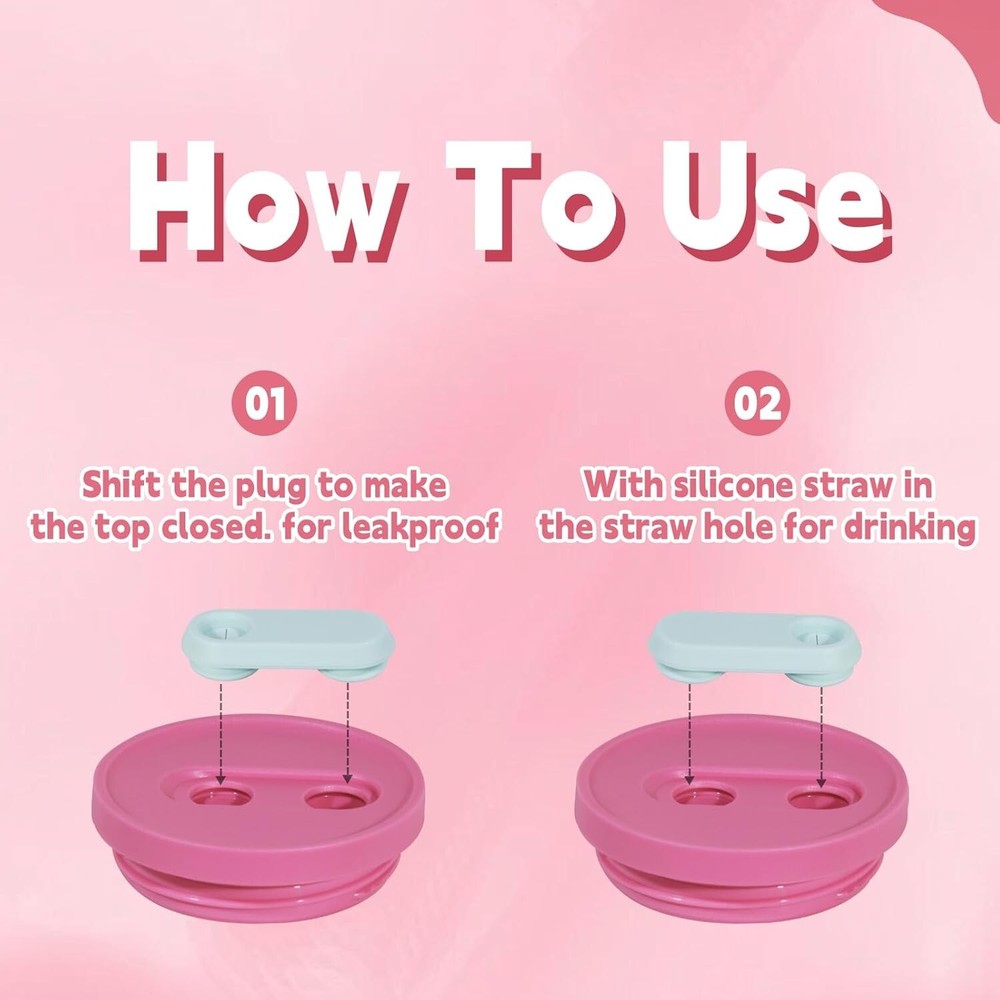 How To Use

01

Shift the plug to make the top closed. for leakproof

02

With silicone straw in the straw hole for drinking