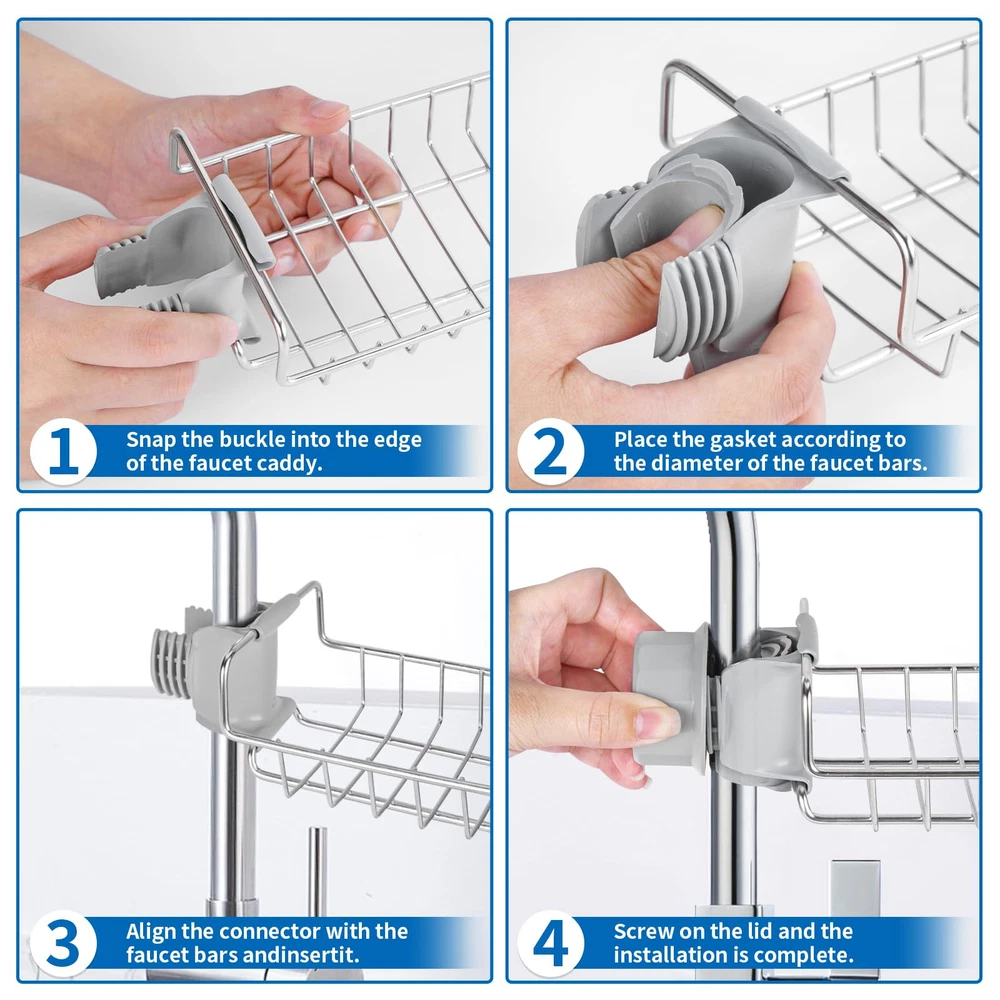 1 Snap the buckle into the edge of the faucet caddy.

2 Place the gasket according to the diameter of the faucet bars.

3 Align the connector with the faucet bars andinsertit.

4 Screw on the lid and the installation is complete.