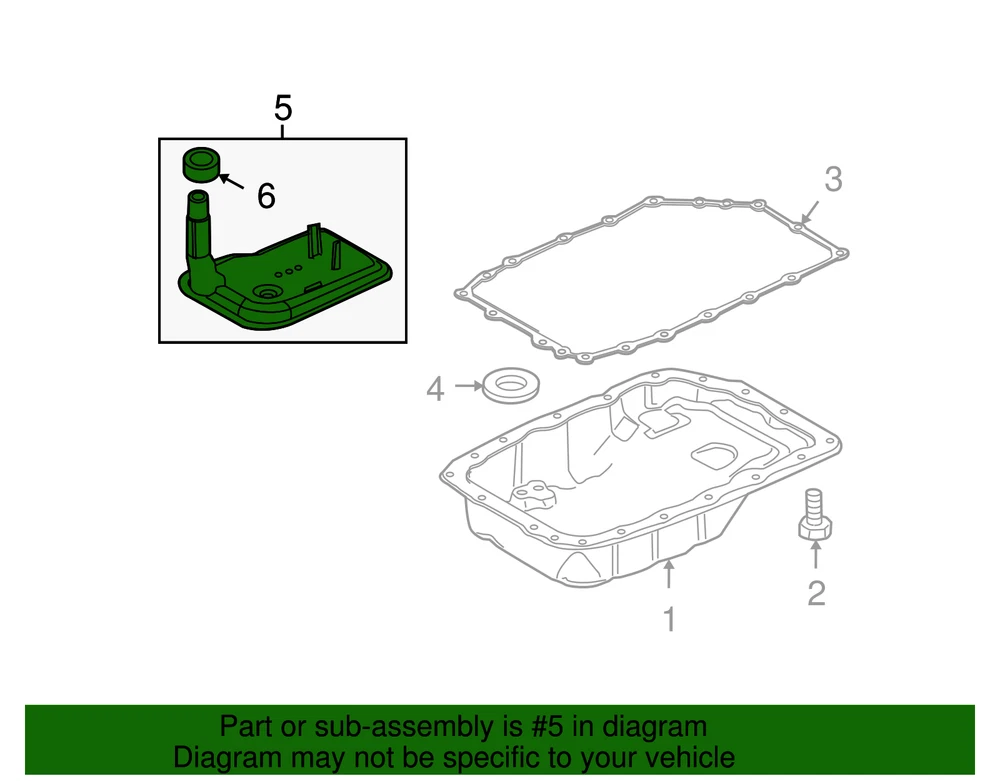 5
6
3
4
2
1

Part or sub-assembly is #5 in diagram
Diagram may not be specific to your vehicle