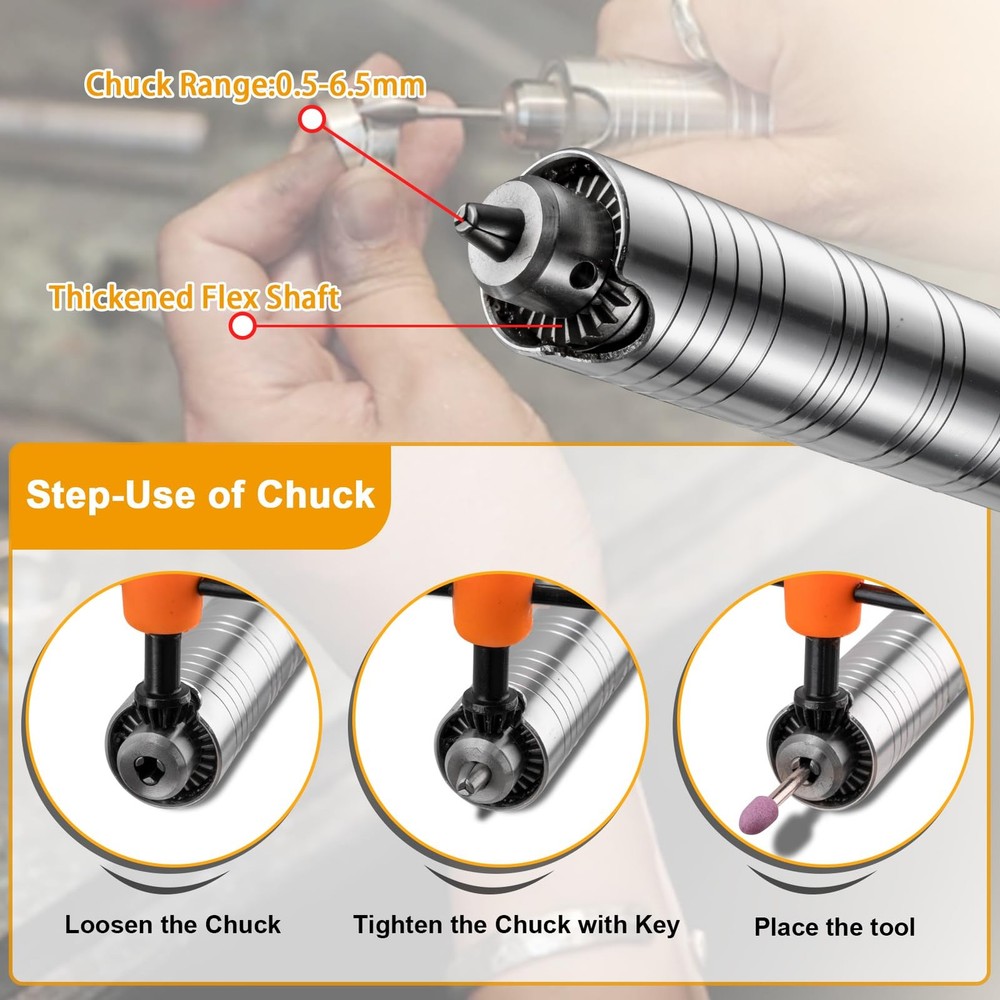 Chuck Range:0.5-6.5mm

Thickened Flex Shaft

Step-Use of Chuck

Loosen the Chuck

Tighten the Chuck with Key

Place the tool