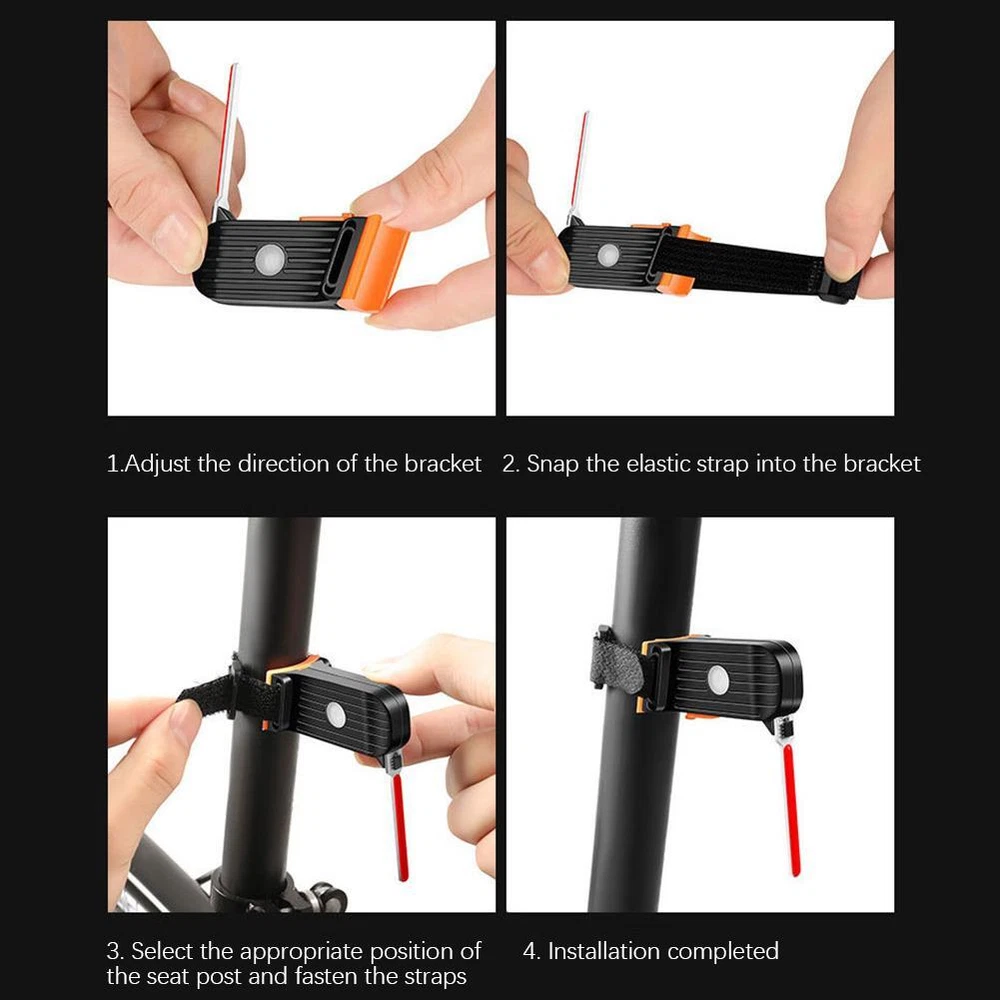 1.Adjust the direction of the bracket

2. Snap the elastic strap into the bracket

3. Select the appropriate position of the seat post and fasten the straps

4. Installation completed