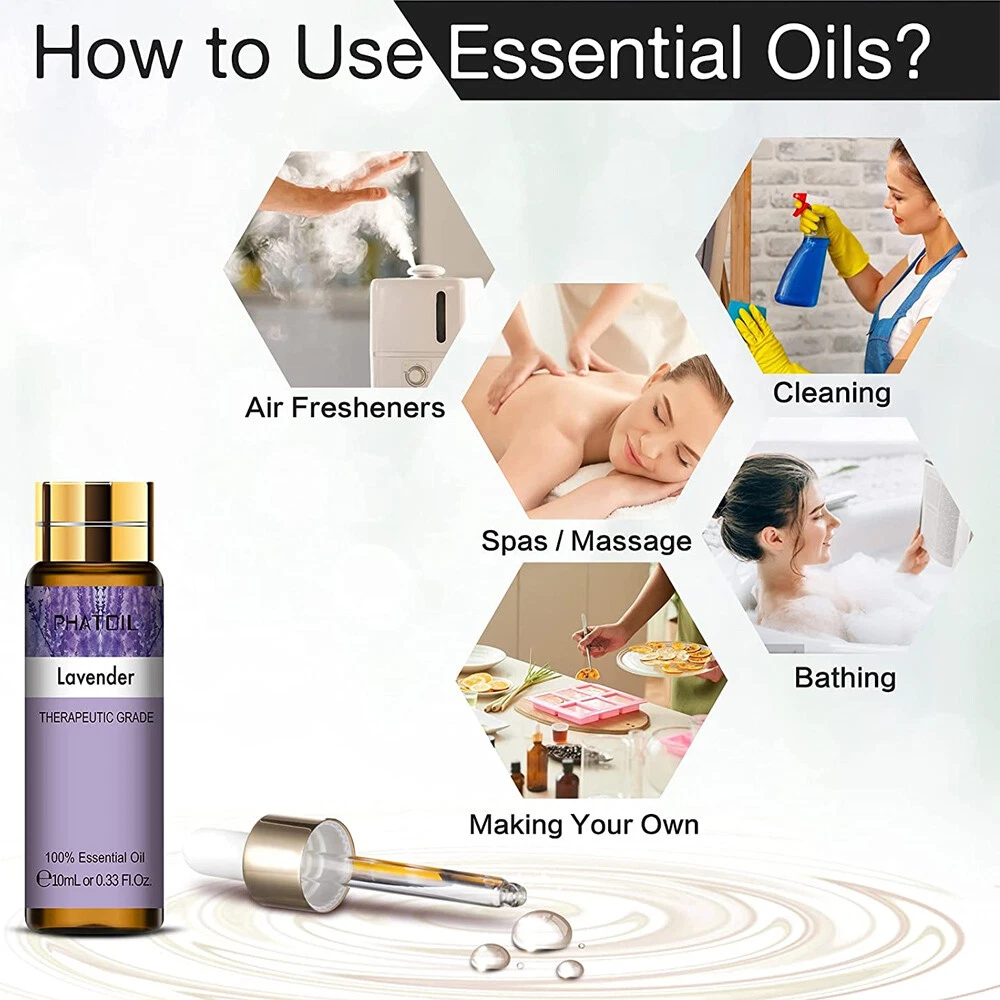 How to Use Essential Oils?

Air Fresheners

Cleaning

Spas / Massage

Bathing

Making Your Own

PHATOIL

Lavender

THERAPEUTIC GRADE

100% Essential Oil
℮10mL or 0.33 Fl.Oz.