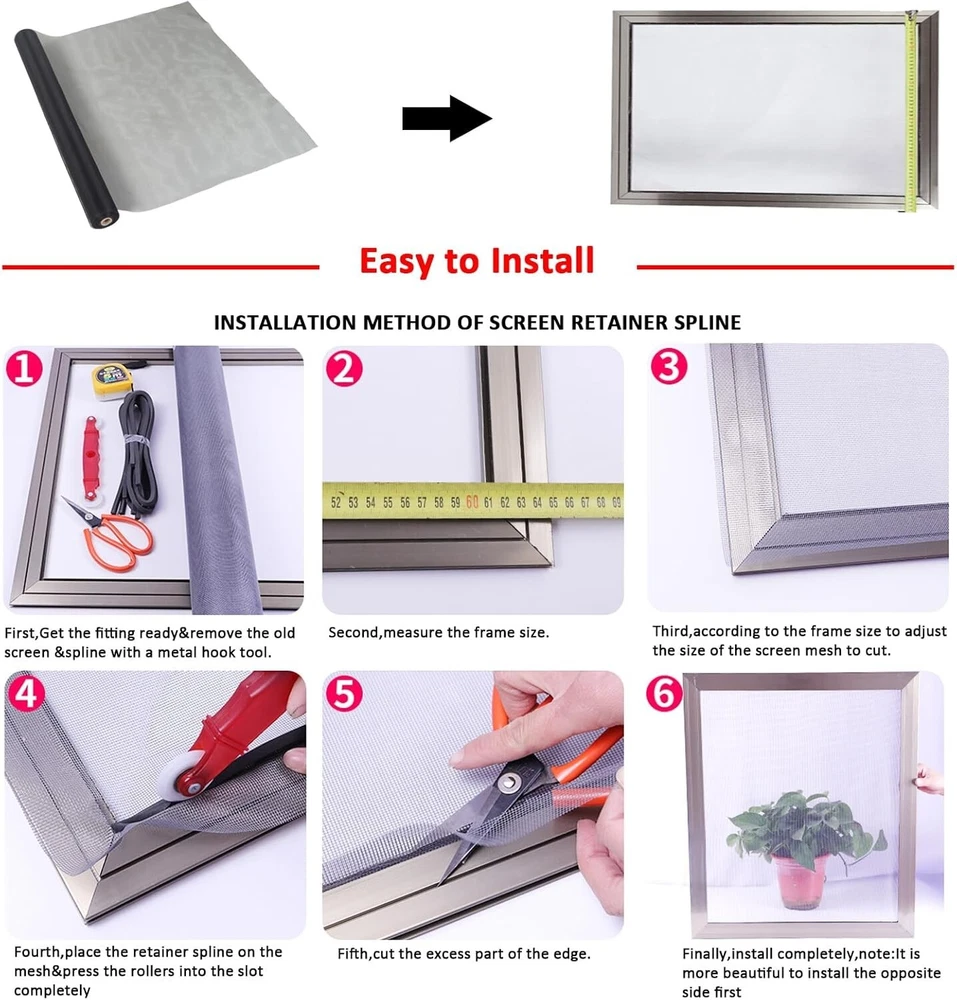 Easy to Install

INSTALLATION METHOD OF SCREEN RETAINER SPLINE

1

First,Get the fitting ready&remove the old screen &spline with a metal hook tool.

2

52 53 54 55 56 57 58 59 60 61 62 63 64 65 66 67 68 69

Second,measure the frame size.

3

Third,according to the frame size to adjust the size of the screen mesh to cut.

4

Fourth,place the retainer spline on the mesh&press the rollers into the slot completely

5

Fifth,cut the excess part of the edge.

6

Finally,install completely,note:It is more beautiful to install the opposite side first