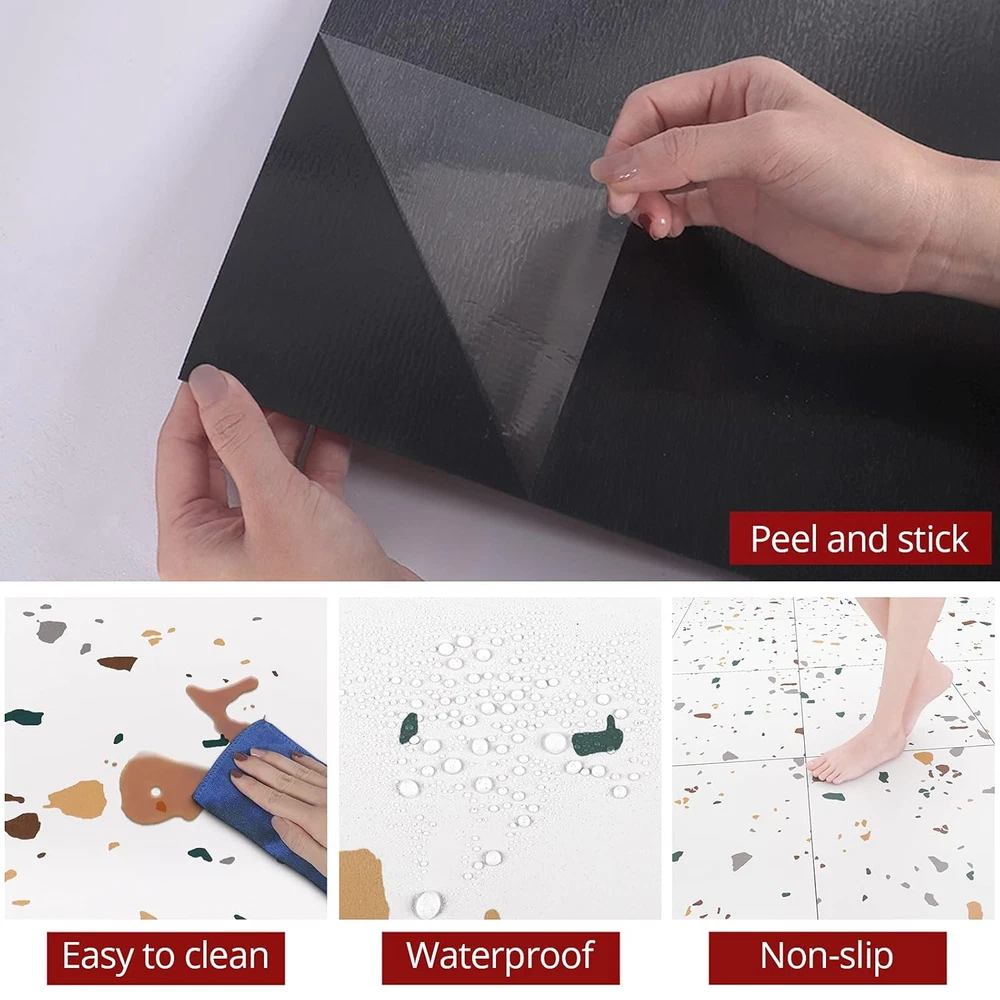 Peel and stick

Easy to clean

Waterproof

Non-slip