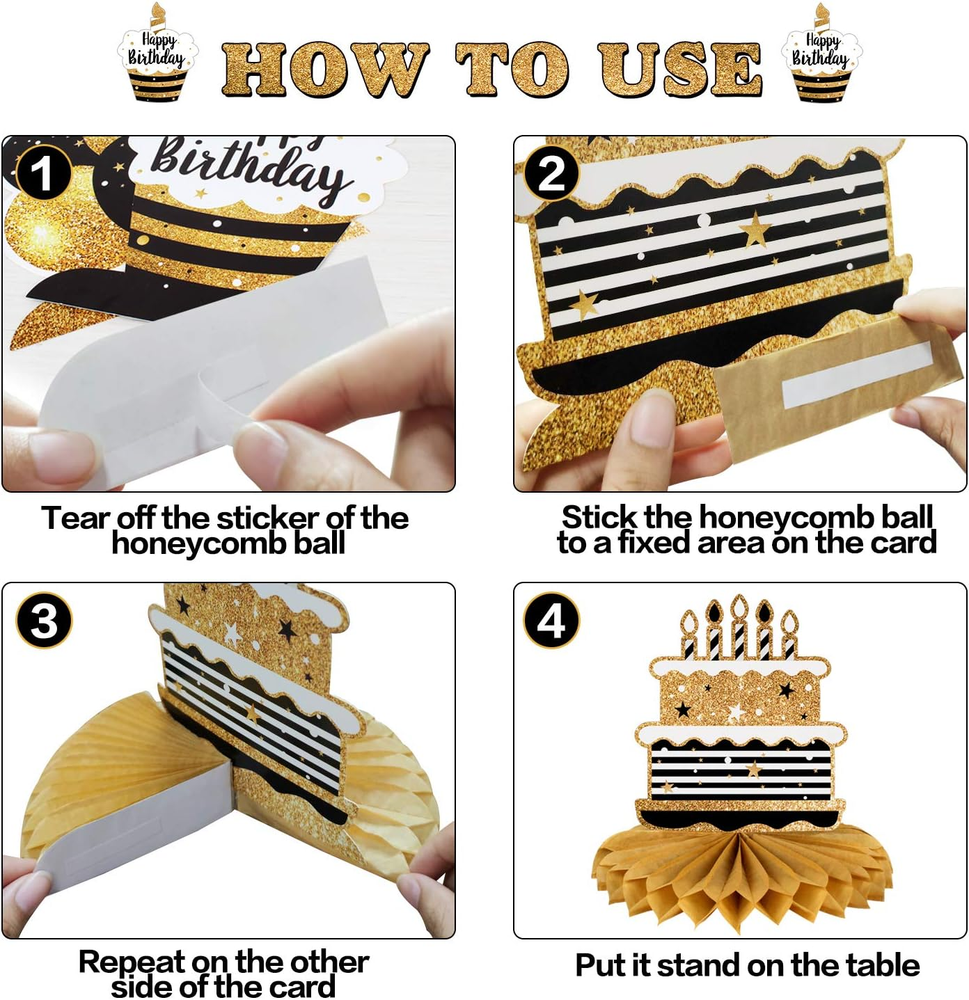 Happy Birthday

HOW TO USE

Happy Birthday

1

Birthday

Tear off the sticker of the honeycomb ball

2

Stick the honeycomb ball to a fixed area on the card

3

Repeat on the other side of the card

4

Put it stand on the table