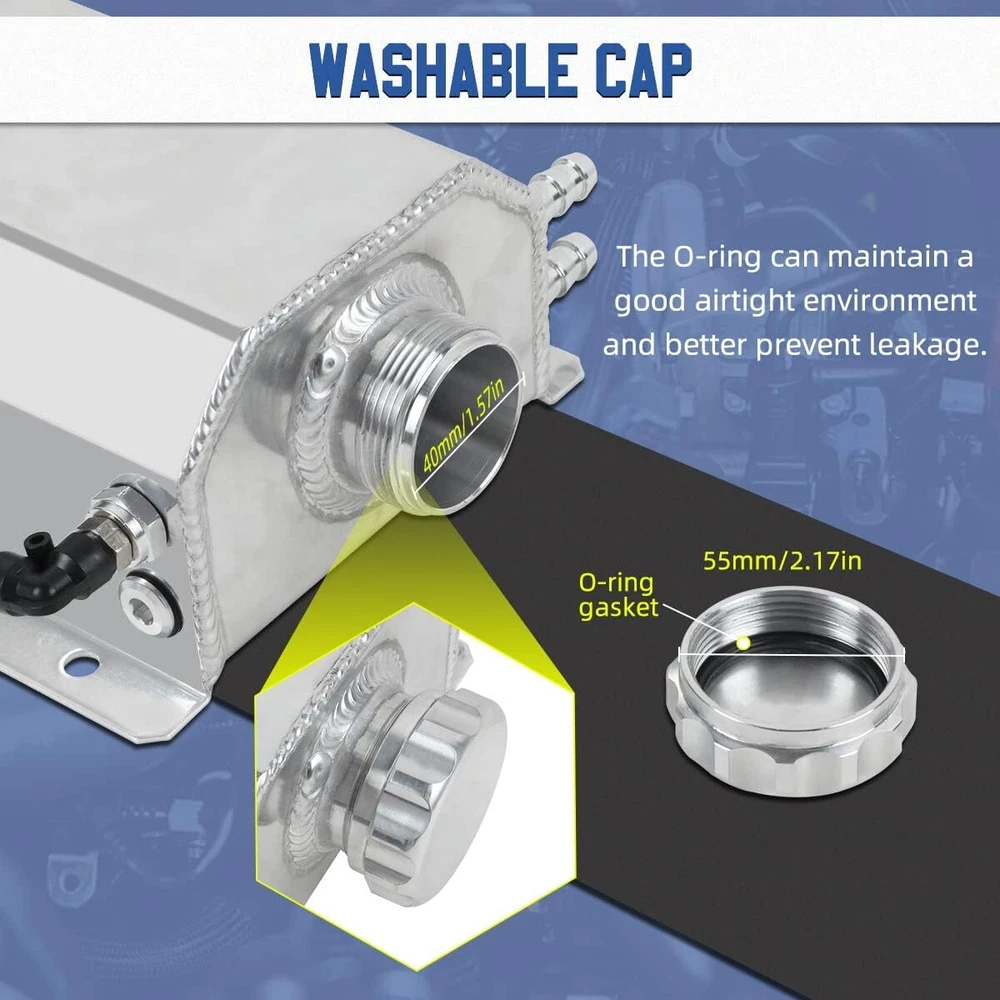 WASHABLE CAP

The O-ring can maintain a good airtight environment and better prevent leakage.

40mm/1.57in

55mm/2.17in

O-ring gasket