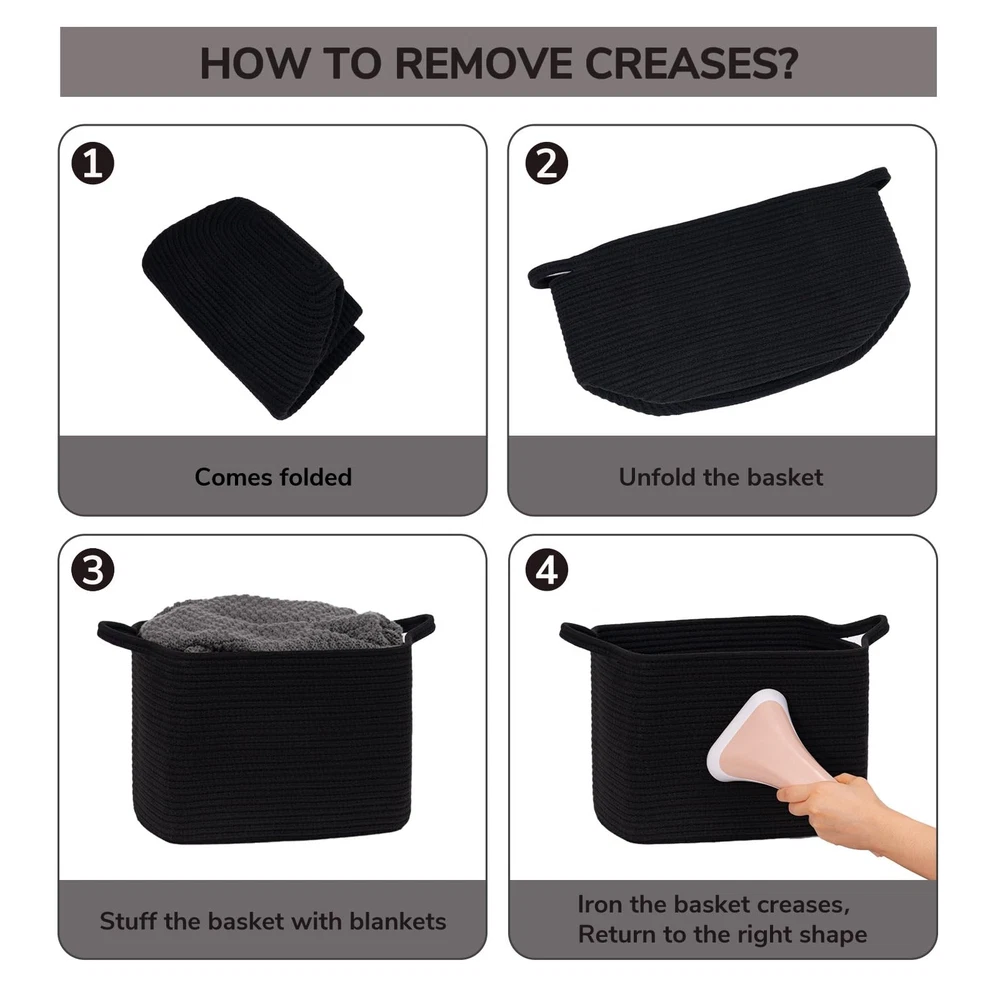 HOW TO REMOVE CREASES?

1

Comes folded

2

Unfold the basket

3

Stuff the basket with blankets

4

Iron the basket creases, Return to the right shape