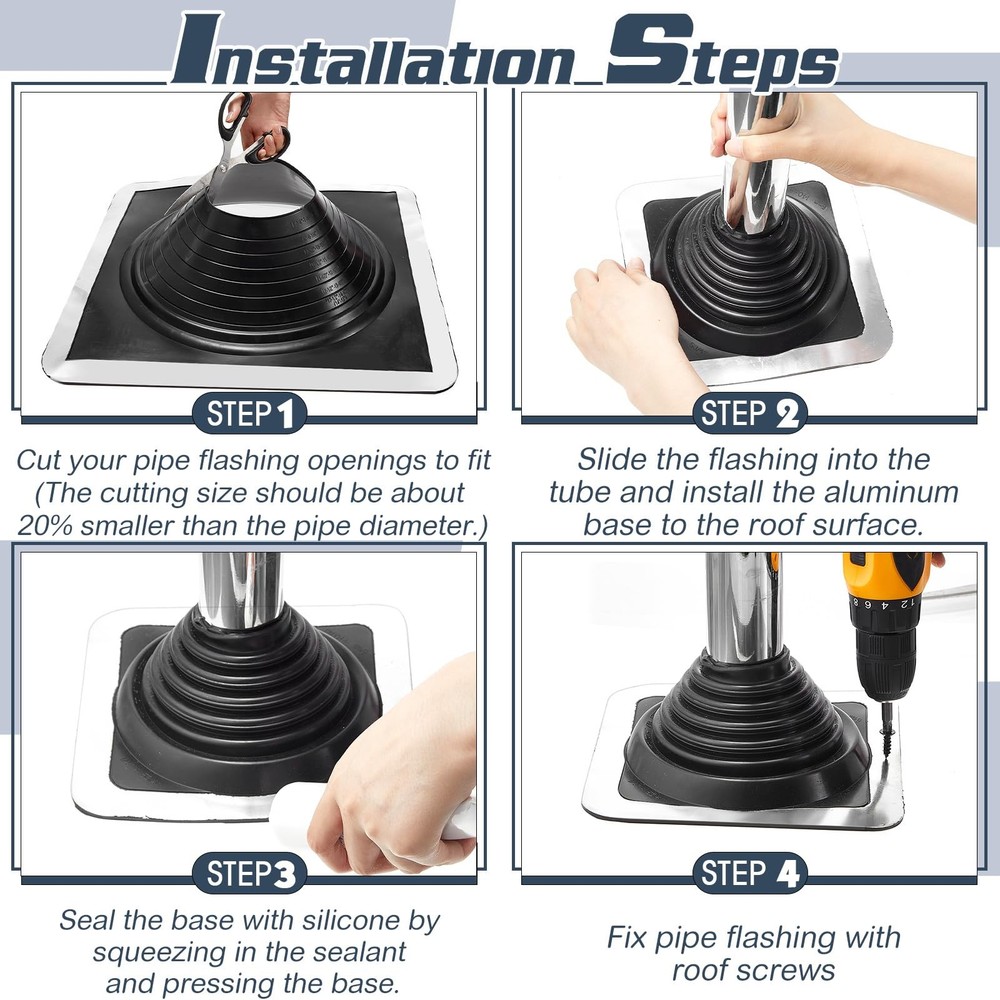 Installation Steps

STEP 1

Cut your pipe flashing openings to fit (The cutting size should be about 20% smaller than the pipe diameter.)

STEP 2

Slide the flashing into the tube and install the aluminum base to the roof surface.

STEP 3

Seal the base with silicone by squeezing in the sealant and pressing the base.

STEP 4

Fix pipe flashing with roof screws