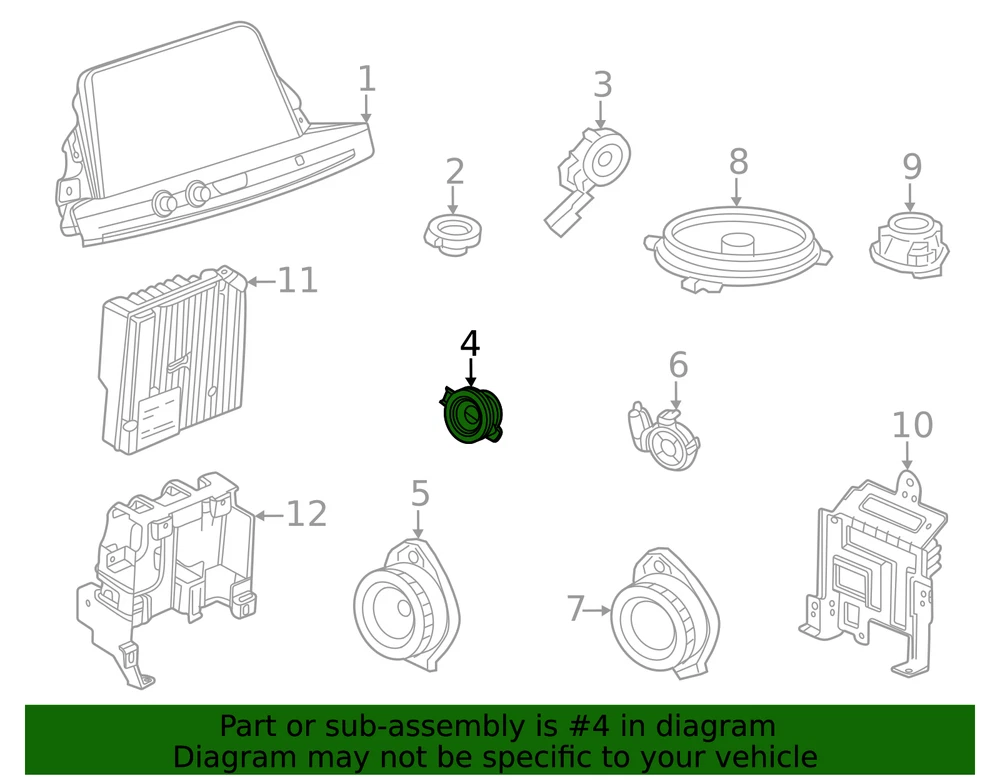 1
3
2
8
9
11
4
6
10
12
5
7

Part or sub-assembly is #4 in diagram
Diagram may not be specific to your vehicle