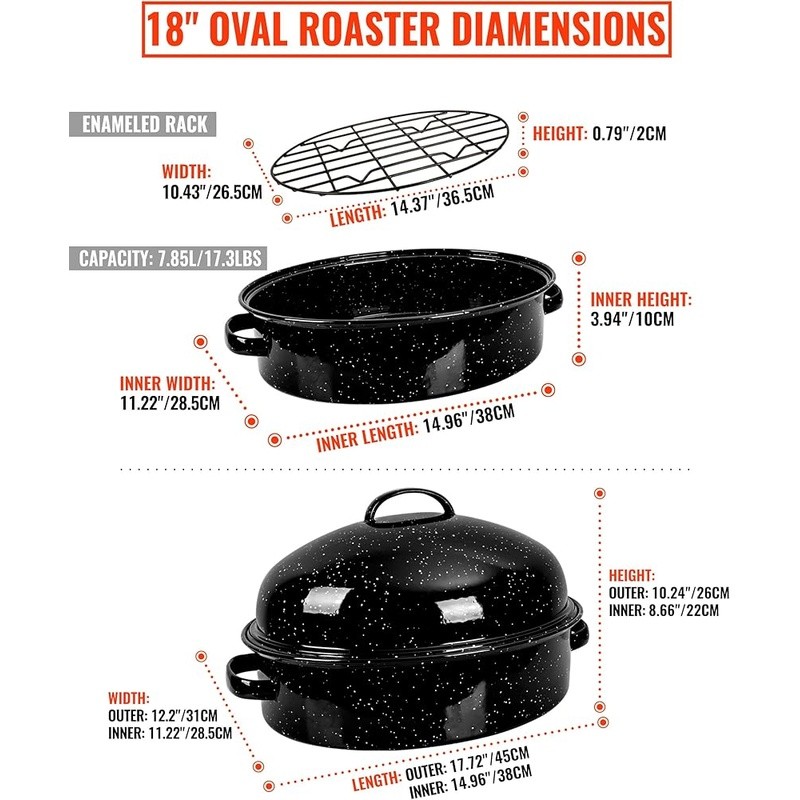 18" OVAL ROASTER DIAMENSIONS

ENAMELED RACK

HEIGHT: 0.79"/2CM

WIDTH: 10.43"/26.5CM

LENGTH: 14.37"/36.5CM

CAPACITY: 7.85L/17.3LBS

INNER HEIGHT: 3.94"/10CM

INNER WIDTH: 11.22"/28.5CM

INNER LENGTH: 14.96"/38CM

HEIGHT: OUTER: 10.24"/26CM INNER: 8.66"/22CM

WIDTH: OUTER: 12.2"/31CM INNER: 11.22"/28.5CM

LENGTH: OUTER: 17.72"/45CM INNER: 14.96"/38CM