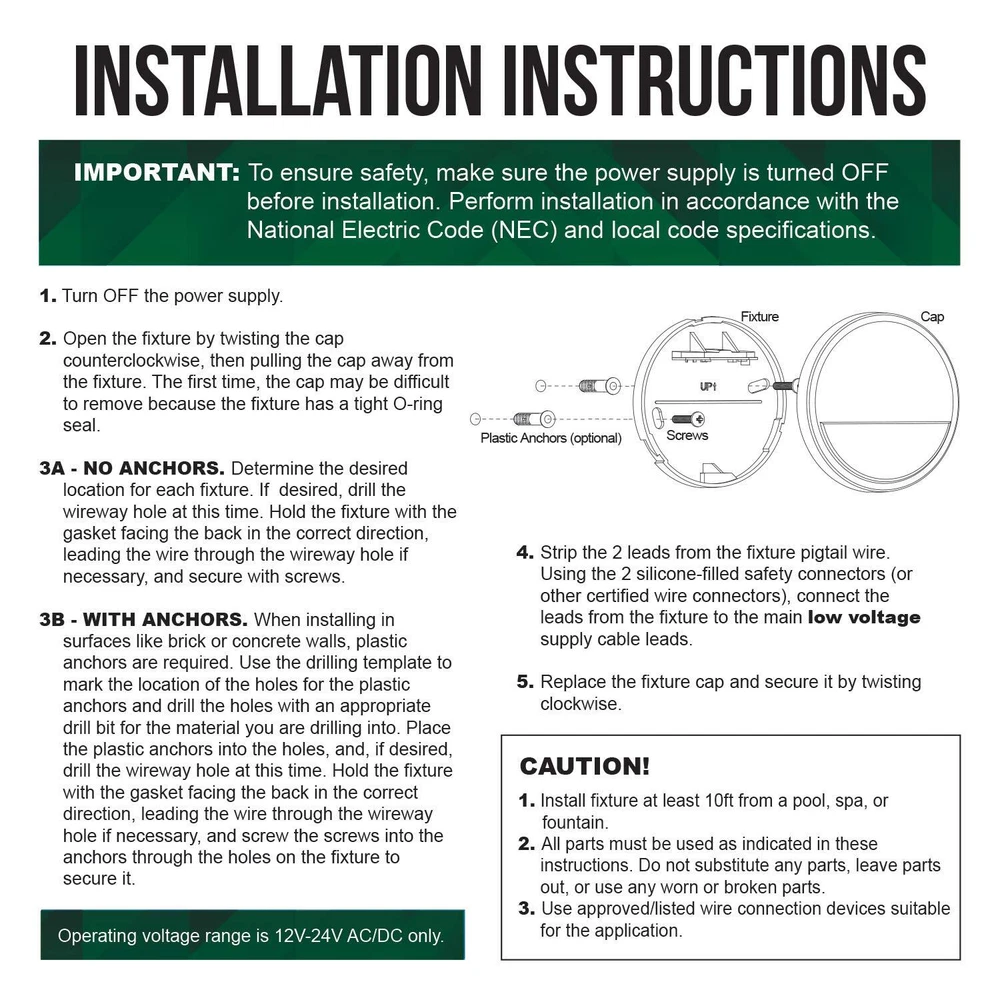 INSTALLATION INSTRUCTIONS

IMPORTANT: To ensure safety, make sure the power supply is turned OFF before installation. Perform installation in accordance with the National Electric Code (NEC) and local code specifications.

1. Turn OFF the power supply.

2. Open the fixture by twisting the cap counterclockwise, then pulling the cap away from the fixture. The first time, the cap may be difficult to remove because the fixture has a tight O-ring seal.

3A - NO ANCHORS. Determine the desired location for each fixture. If desired, drill the wireway hole at this time. Hold the fixture with the gasket facing the back in the correct direction, leading the wire through the wireway hole if necessary, and secure with screws.

3B - WITH ANCHORS. When installing in surfaces like brick or concrete walls, plastic anchors are required. Use the drilling template to mark the location of the holes for the plastic anchors and drill the holes with an appropriate drill bit for the material you are drilling into. Place the plastic anchors into the holes, and, if desired, drill the wireway hole at this time. Hold the fixture with the gasket facing the back in the correct direction, leading the wire through the wireway hole if necessary, and screw the screws into the anchors through the holes on the fixture to secure it.

Operating voltage range is 12V-24V AC/DC only.

Fixture
Cap
UP↑
Plastic Anchors (optional)
Screws

4. Strip the 2 leads from the fixture pigtail wire. Using the 2 silicone-filled safety connectors (or other certified wire connectors), connect the leads from the fixture to the main low voltage supply cable leads.

5. Replace the fixture cap and secure it by twisting clockwise.

CAUTION!
1. Install fixture at least 10ft from a pool, spa, or fountain.
2. All parts must be used as indicated in these instructions. Do not substitute any parts, leave parts out, or use any worn or broken parts.
3. Use approved/listed wire connection devices suitable for the application.