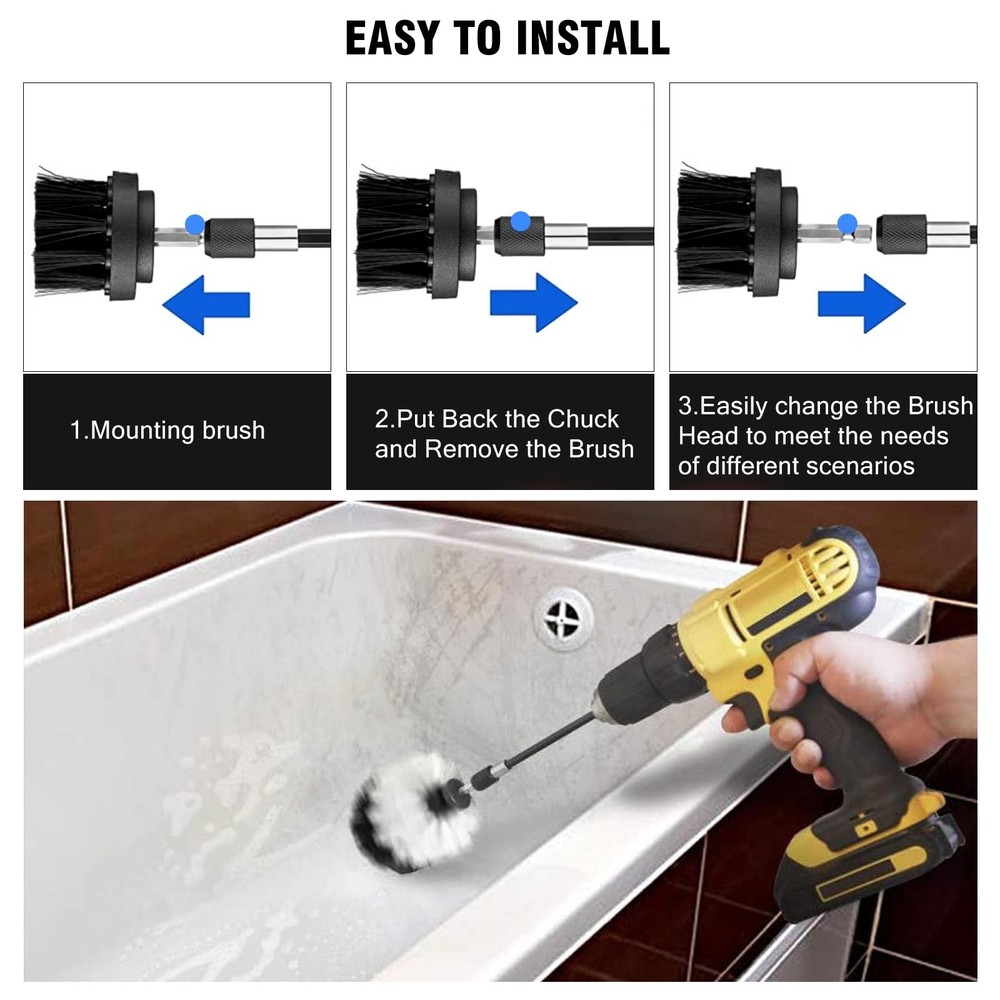 EASY TO INSTALL

1.Mounting brush

2.Put Back the Chuck and Remove the Brush

3.Easily change the Brush Head to meet the needs of different scenarios