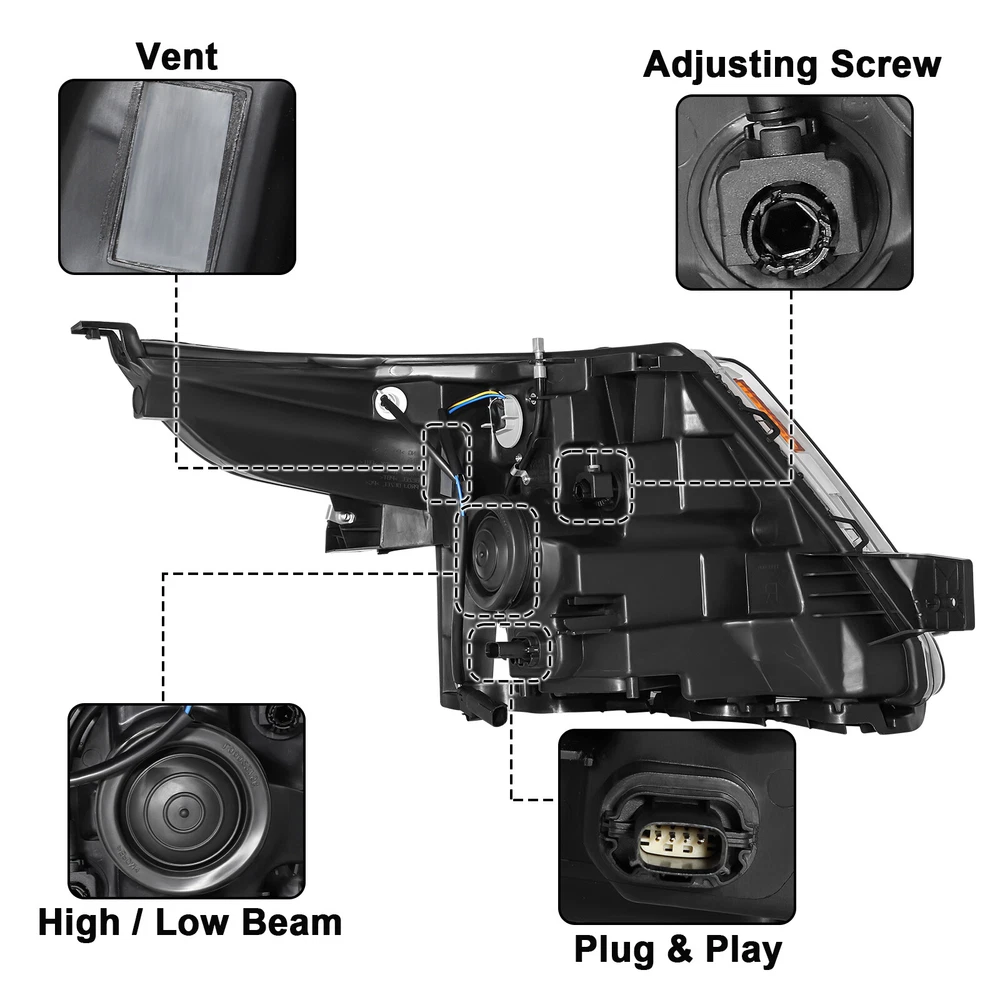 Vent

Adjusting Screw

High / Low Beam

Plug & Play