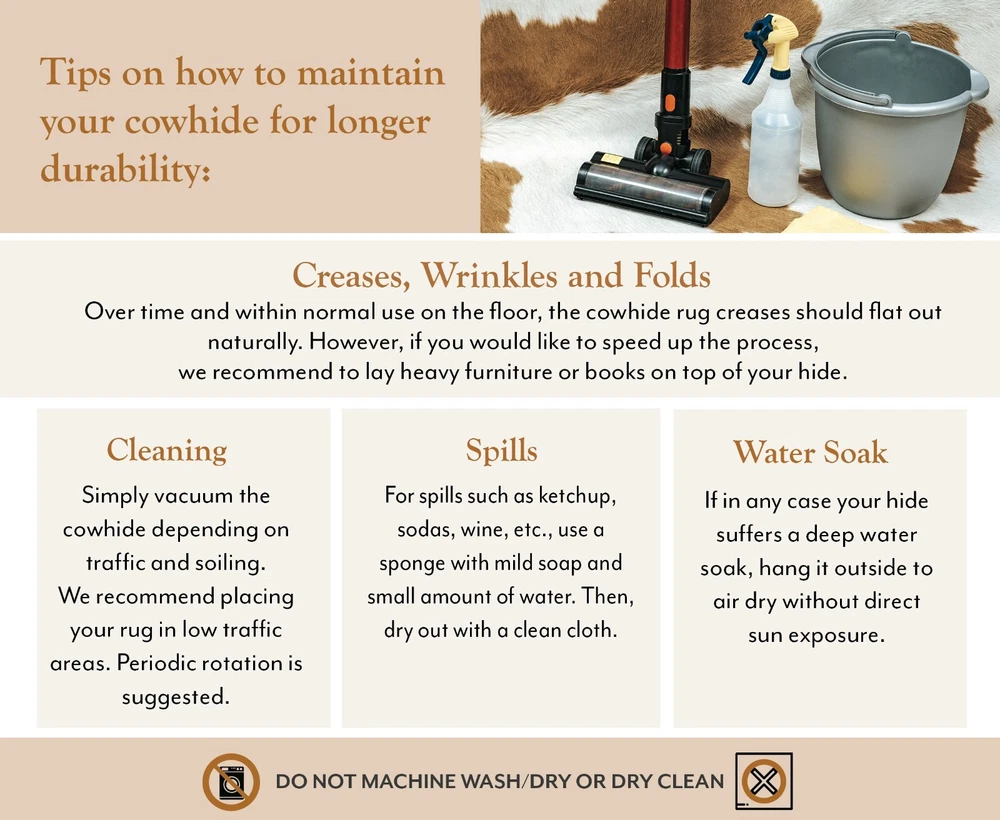 Tips on how to maintain your cowhide for longer durability:

Creases, Wrinkles and Folds

Over time and within normal use on the floor, the cowhide rug creases should flat out naturally. However, if you would like to speed up the process, we recommend to lay heavy furniture or books on top of your hide.

Cleaning

Simply vacuum the cowhide depending on traffic and soiling. We recommend placing your rug in low traffic areas. Periodic rotation is suggested.

Spills

For spills such as ketchup, sodas, wine, etc., use a sponge with mild soap and small amount of water. Then, dry out with a clean cloth.

Water Soak

If in any case your hide suffers a deep water soak, hang it outside to air dry without direct sun exposure.

DO NOT MACHINE WASH/DRY OR DRY CLEAN