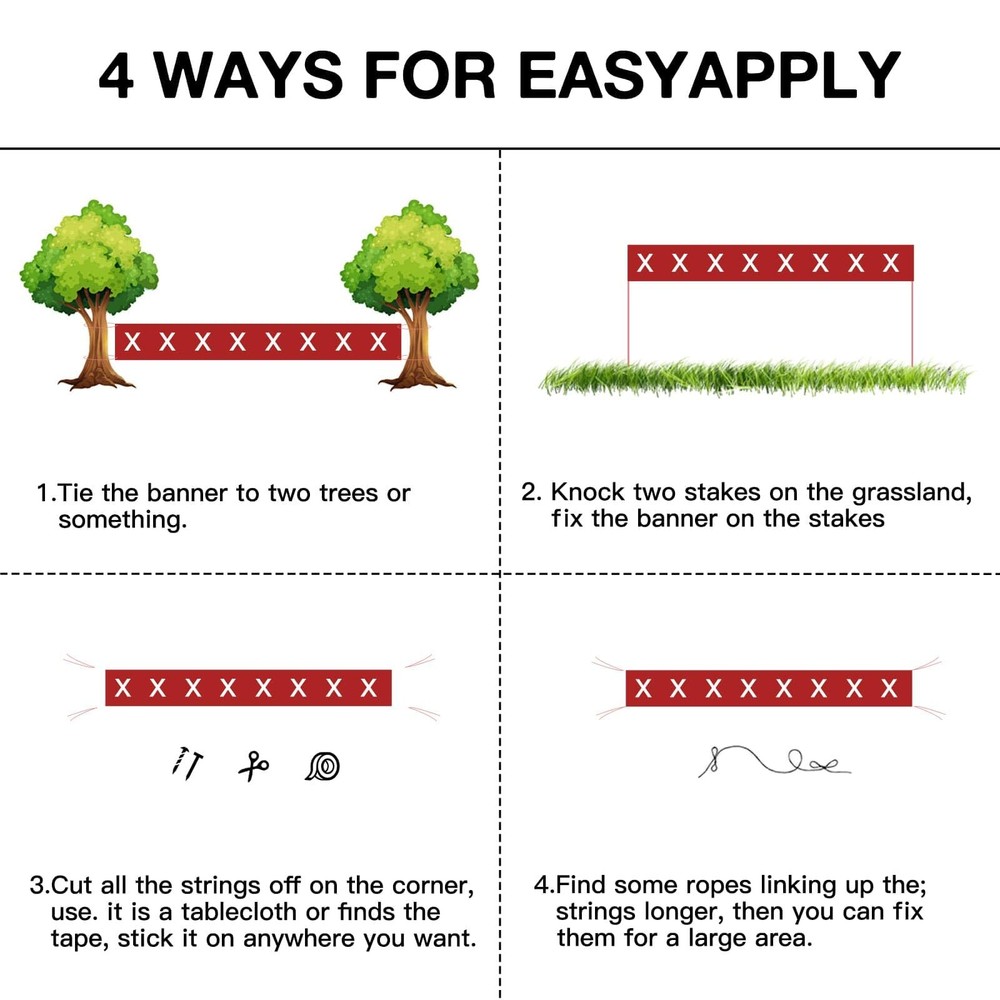 4 WAYS FOR EASYAPPLY

X X X X X X X X

1.Tie the banner to two trees or something.

X X X X X X X X

2. Knock two stakes on the grassland, fix the banner on the stakes

X X X X X X X X

3.Cut all the strings off on the corner, use. it is a tablecloth or finds the tape, stick it on anywhere you want.

X X X X X X X X

4.Find some ropes linking up the; strings longer, then you can fix them for a large area.