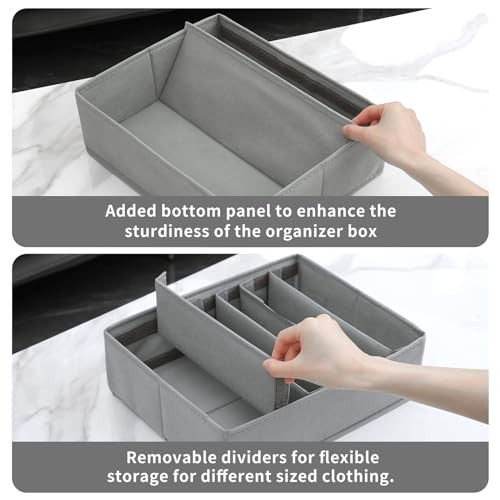 Added bottom panel to enhance the sturdiness of the organizer box

Removable dividers for flexible storage for different sized clothing.