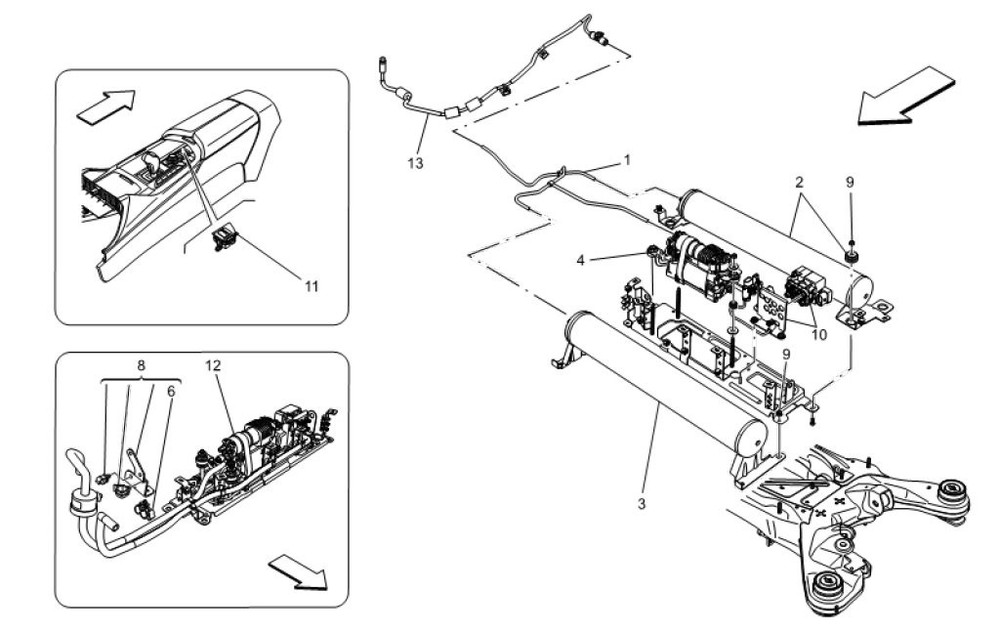 11

8
12
6

13
1
2
9
4
10
9
3