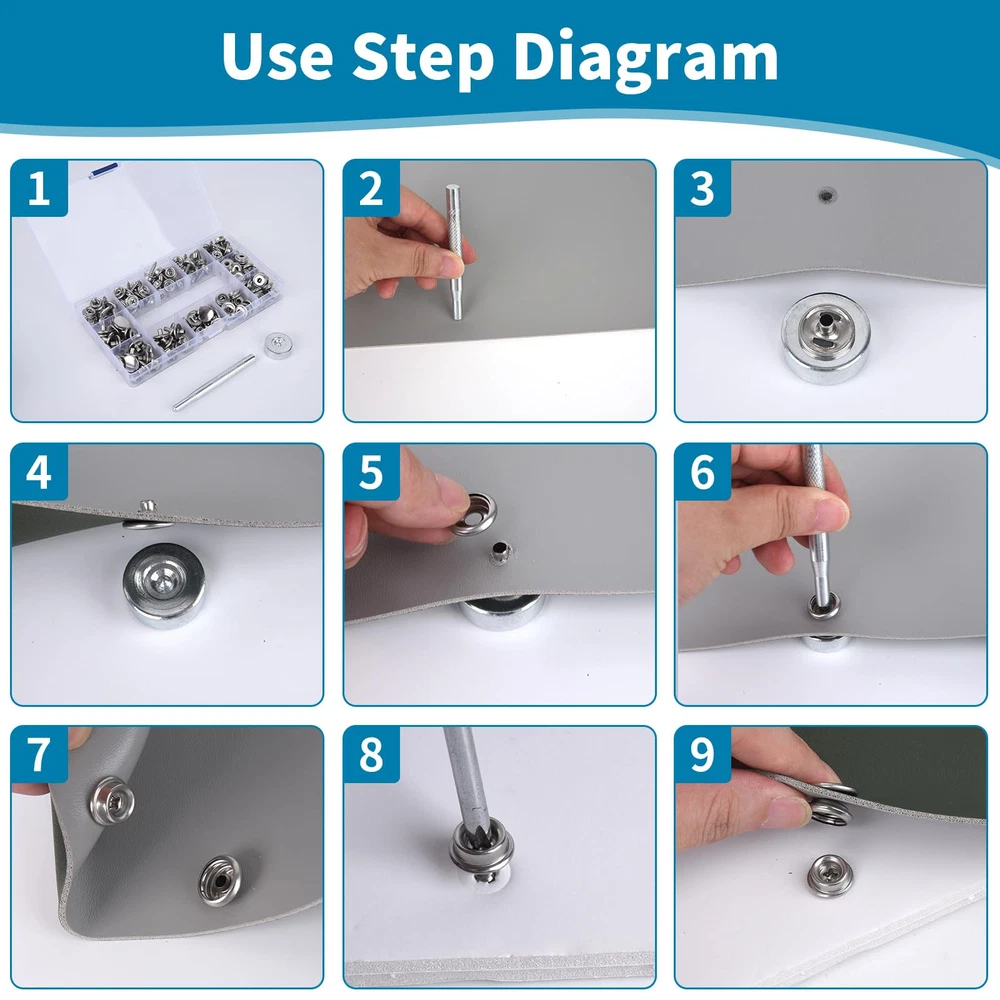 Use Step Diagram

1

2

3

4

5

6

7

8

9