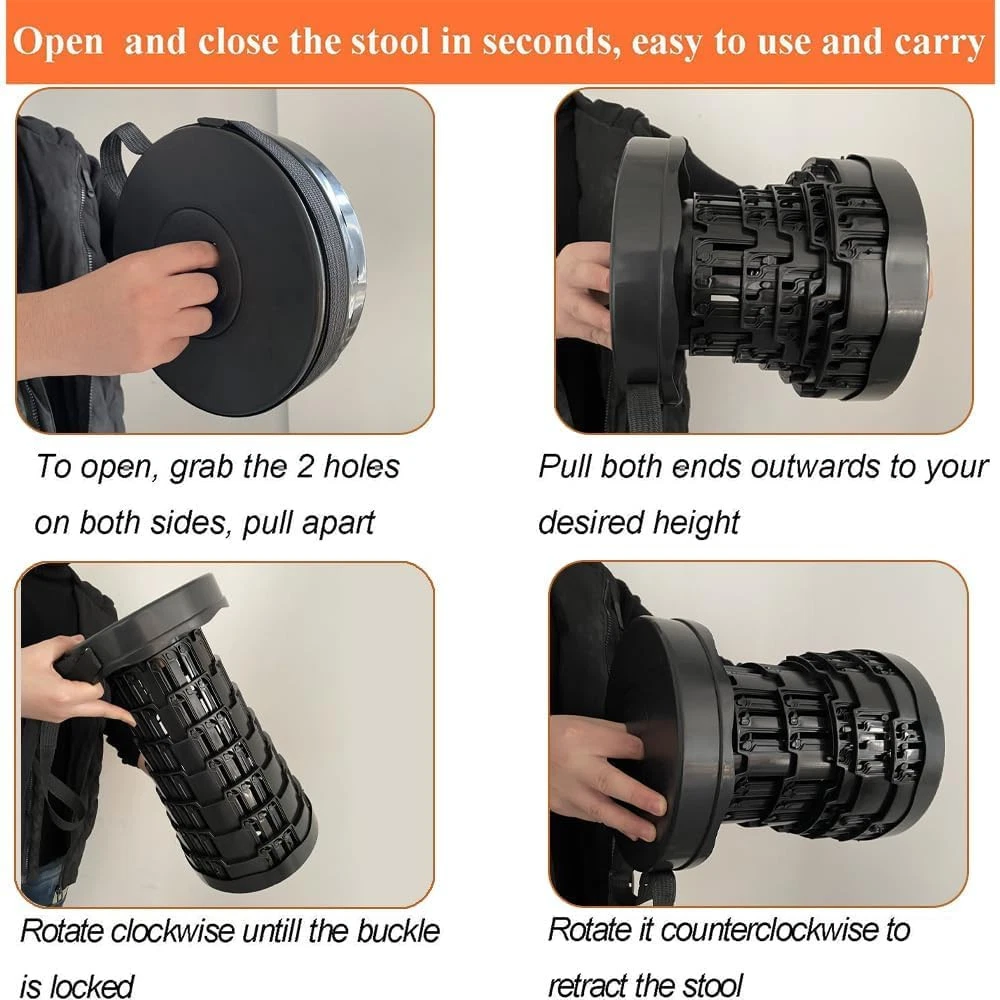 Open and close the stool in seconds, easy to use and carry

To open, grab the 2 holes on both sides, pull apart

Pull both ends outwards to your desired height

Rotate clockwise untill the buckle is locked

Rotate it counterclockwise to retract the stool