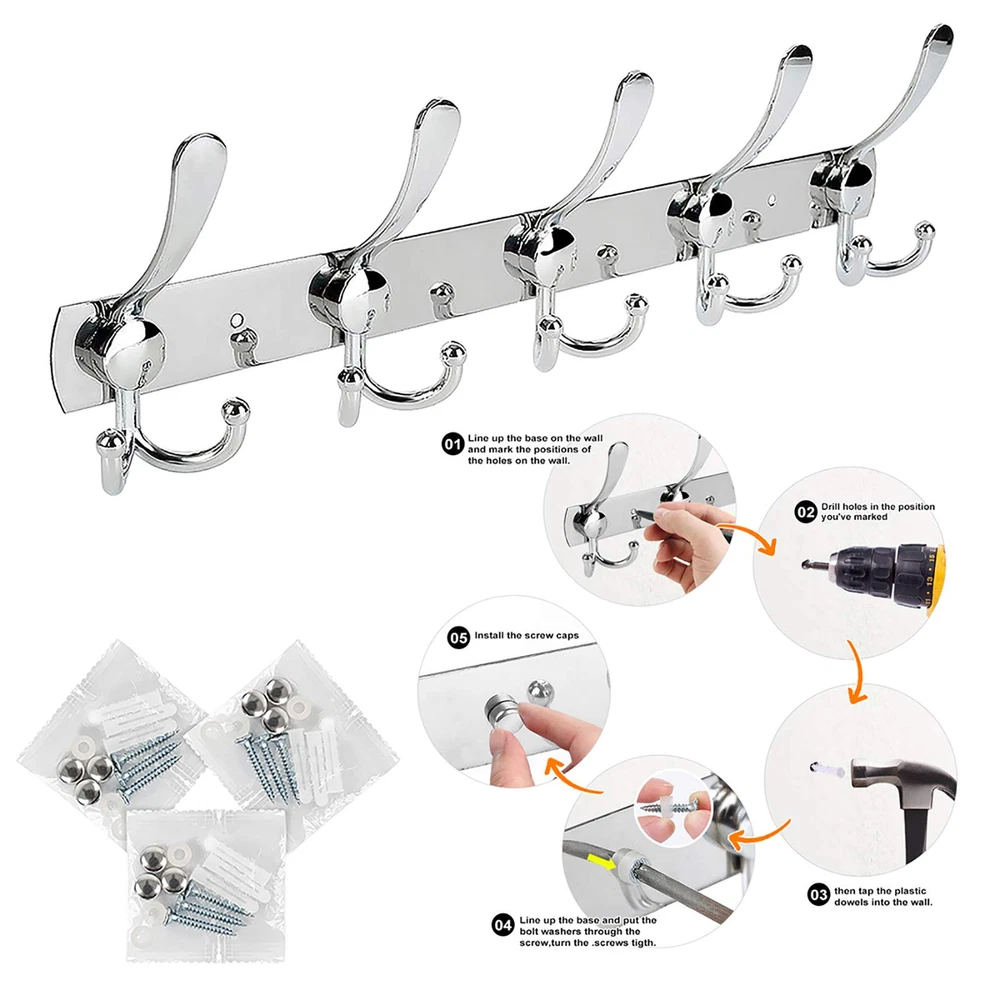 01 Line up the base on the wall and mark the positions of the holes on the wall.

02 Drill holes in the position you've marked

03 then tap the plastic dowels into the wall.

04 Line up the base and put the bolt washers through the screw,turn the .screws tigth.

05 Install the screw caps