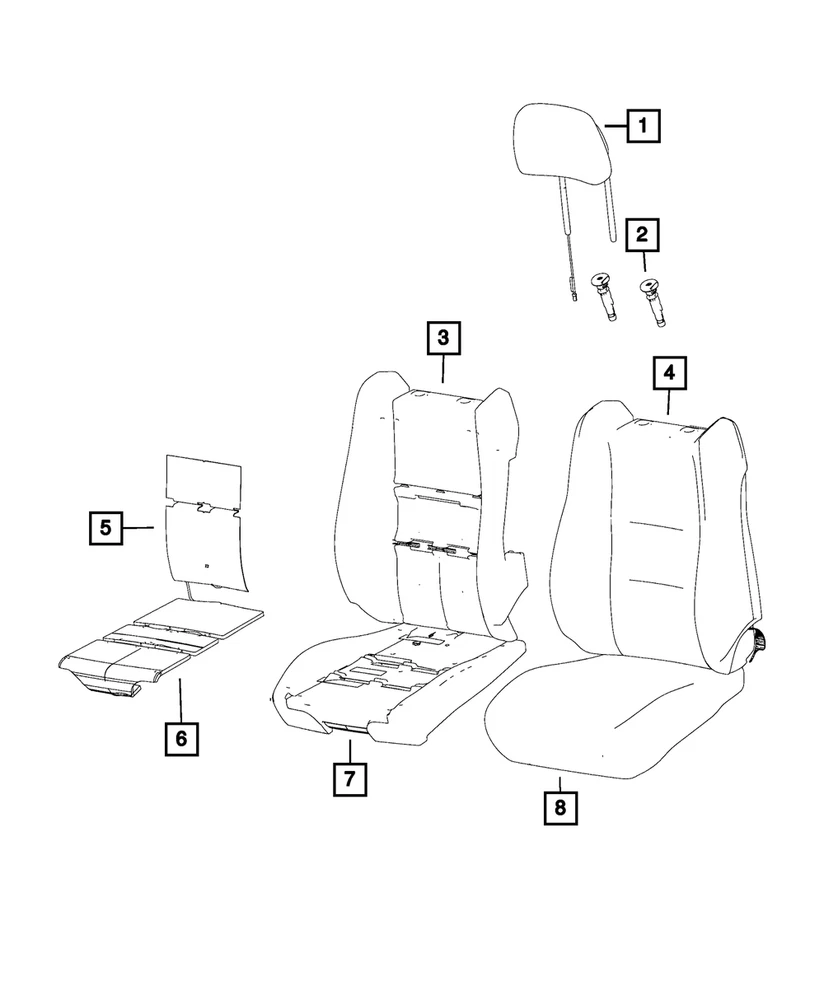 1
2
3
4
5
6
7
8