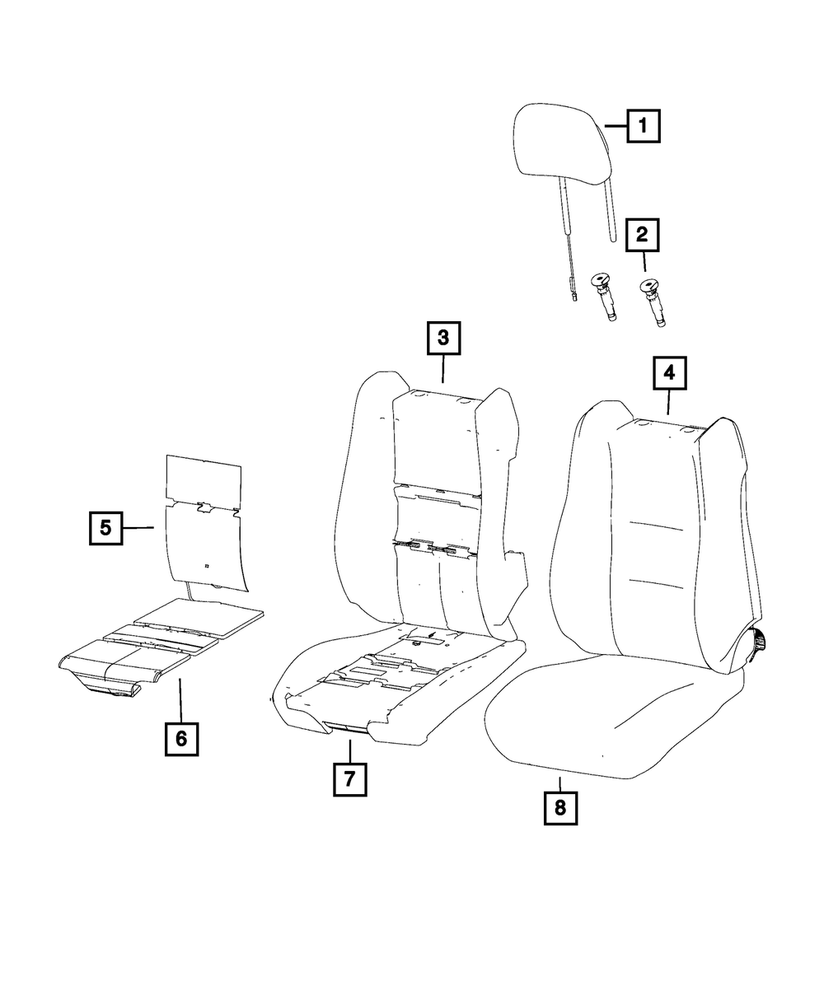 1
2
3
4
5
6
7
8