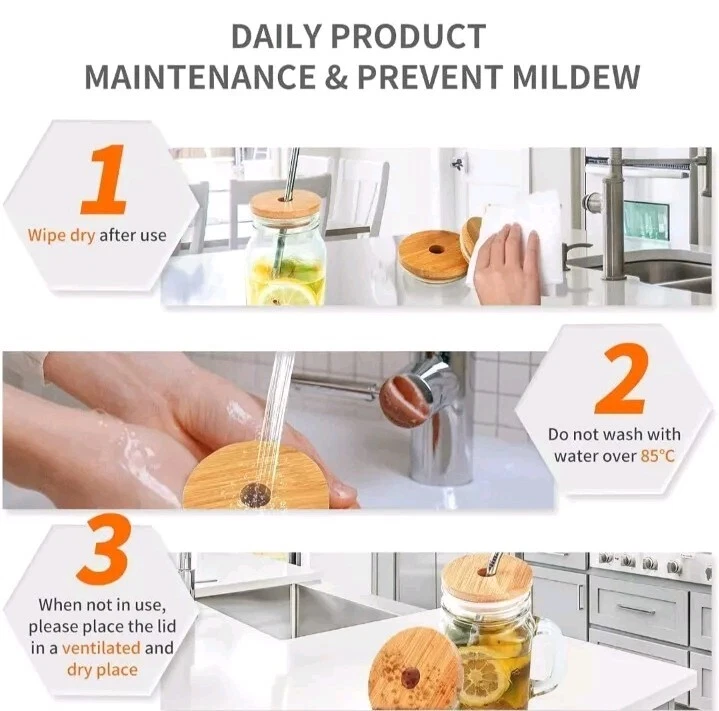 DAILY PRODUCT
MAINTENANCE & PREVENT MILDEW

1
Wipe dry after use

2
Do not wash with water over 85°C

3
When not in use, please place the lid in a ventilated and dry place