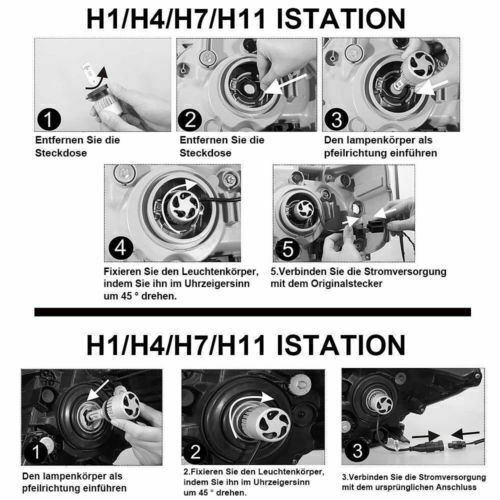 H1/H4/H7/H11 ISTATION

1
Entfernen Sie die Steckdose

2
Entfernen Sie die Steckdose

3
Den lampenkörper als pfeilrichtung einführen

4
Fixieren Sie den Leuchtenkörper, indem Sie ihn im Uhrzeigersinn um 45 ° drehen.

5
5.Verbinden Sie die Stromversorgung mit dem Originalstecker

H1/H4/H7/H11 ISTATION

1
Den lampenkörper als pfeilrichtung einführen

2
2.Fixieren Sie den Leuchtenkörper, indem Sie ihn im Uhrzeigersinn um 45 ° drehen.

3
3.Verbinden Sie die Stromversorgung mit dem ursprünglichen Anschluss