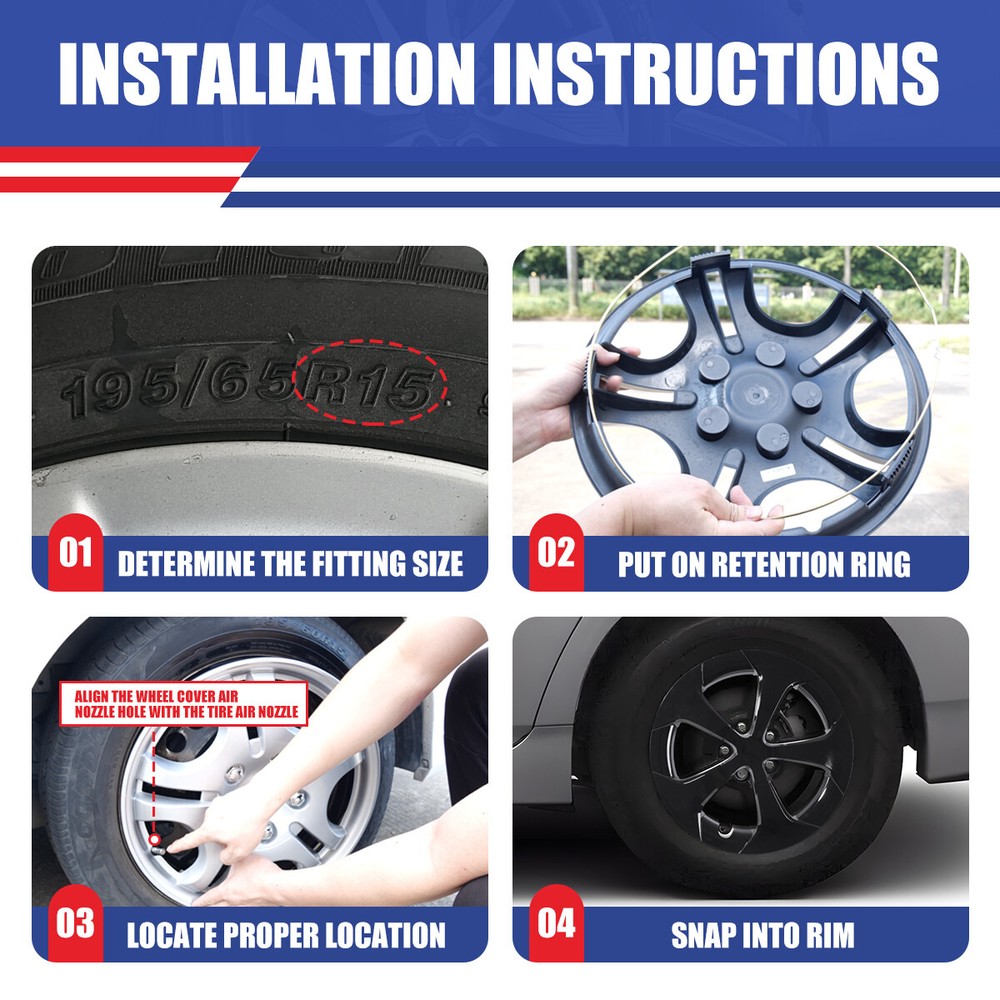 INSTALLATION INSTRUCTIONS

195/65R15

01 DETERMINE THE FITTING SIZE

02 PUT ON RETENTION RING

ALIGN THE WHEEL COVER AIR NOZZLE HOLE WITH THE TIRE AIR NOZZLE

03 LOCATE PROPER LOCATION

04 SNAP INTO RIM