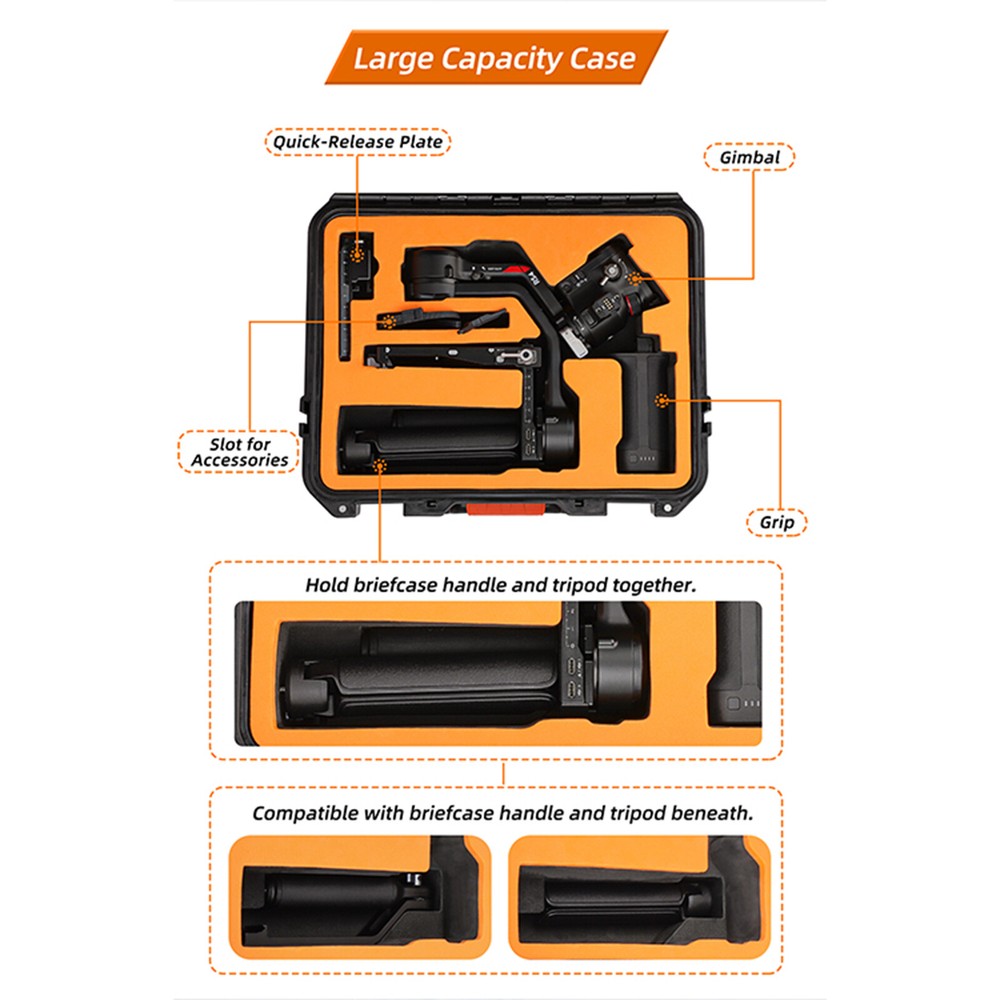 Large Capacity Case

Quick-Release Plate

Gimbal

Slot for Accessories

Grip

Hold briefcase handle and tripod together.

Compatible with briefcase handle and tripod beneath.