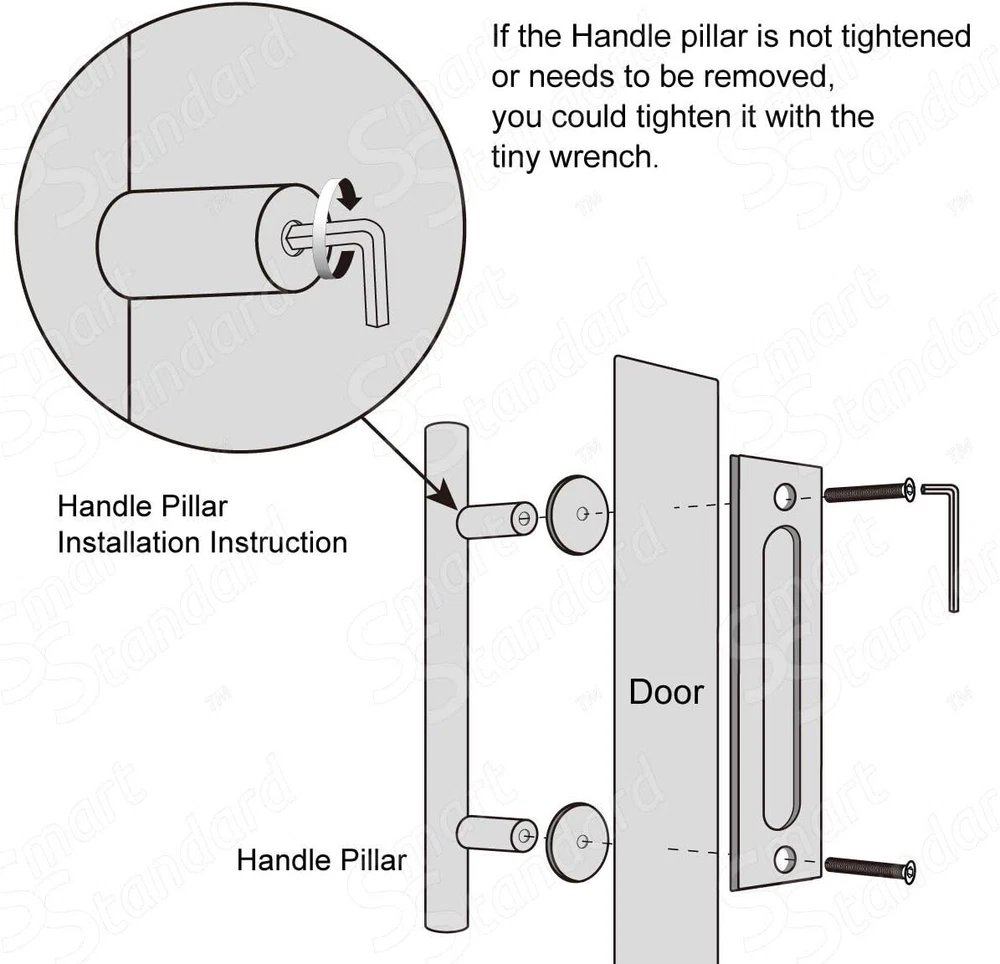 If the Handle pillar is not tightened or needs to be removed, you could tighten it with the tiny wrench.

Handle Pillar Installation Instruction

Door

Handle Pillar

Smart Standard™