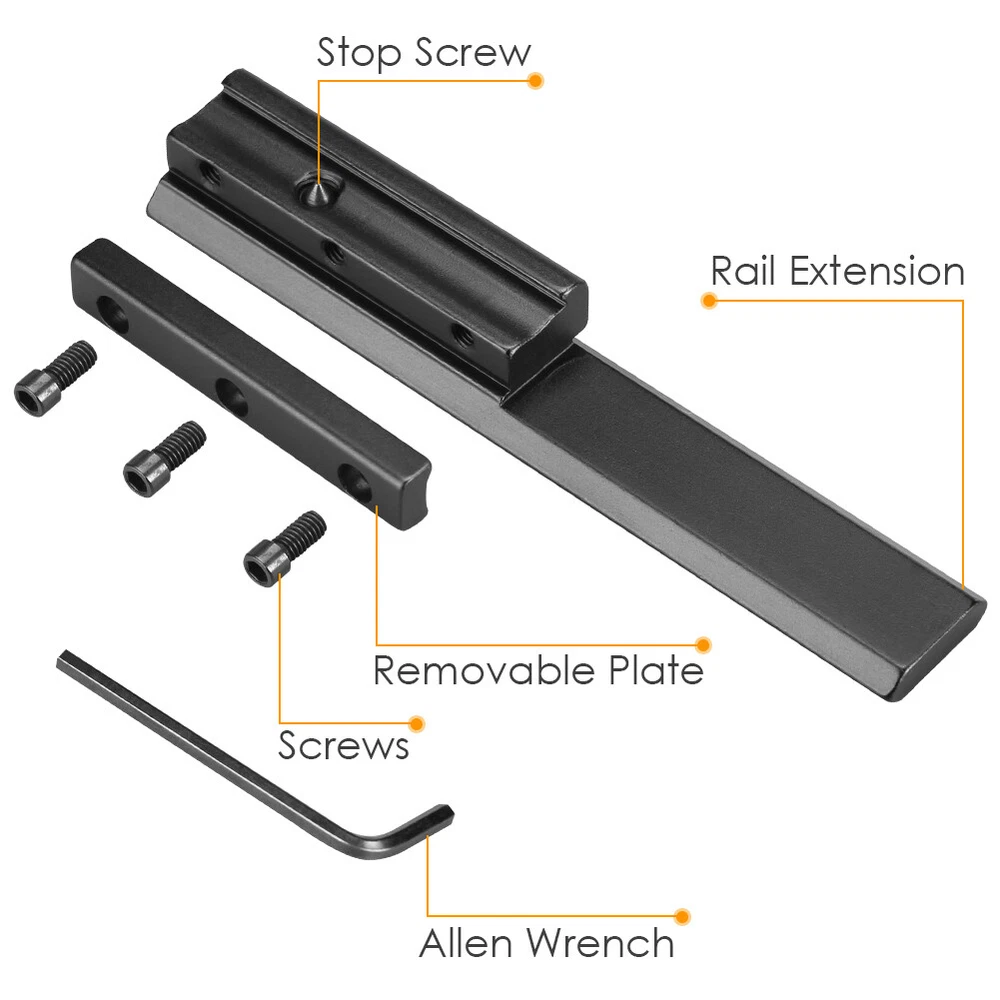 Stop Screw

Rail Extension

Removable Plate

Screws

Allen Wrench