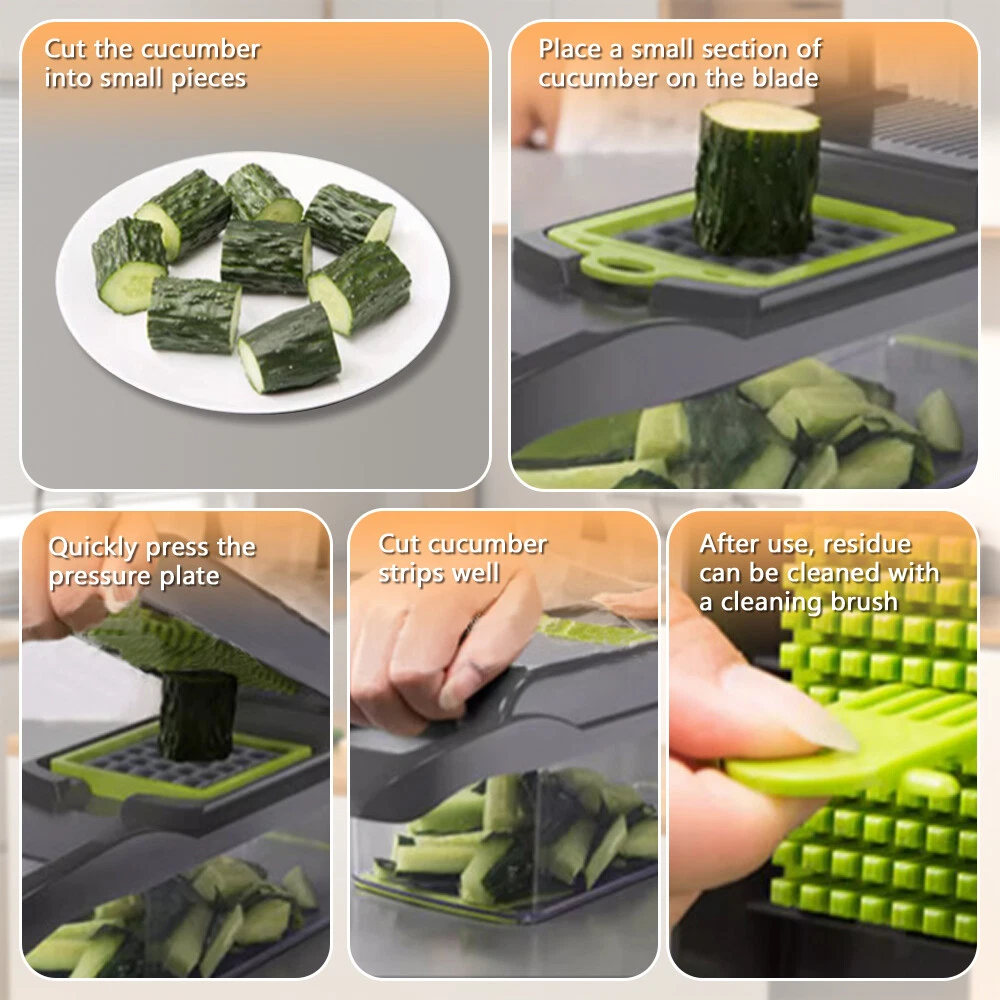 Cut the cucumber into small pieces

Place a small section of cucumber on the blade

Quickly press the pressure plate

Cut cucumber strips well

After use, residue can be cleaned with a cleaning brush