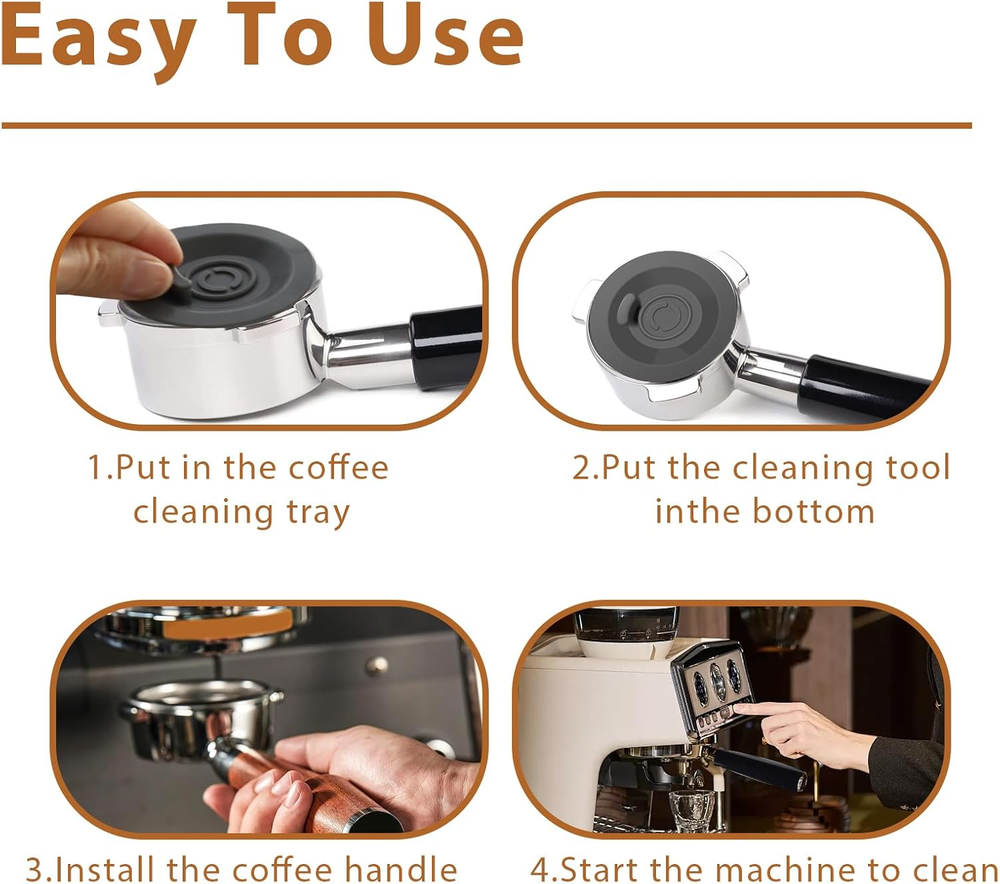 Easy To Use

1.Put in the coffee cleaning tray

2.Put the cleaning tool inthe bottom

3.Install the coffee handle

4.Start the machine to clean