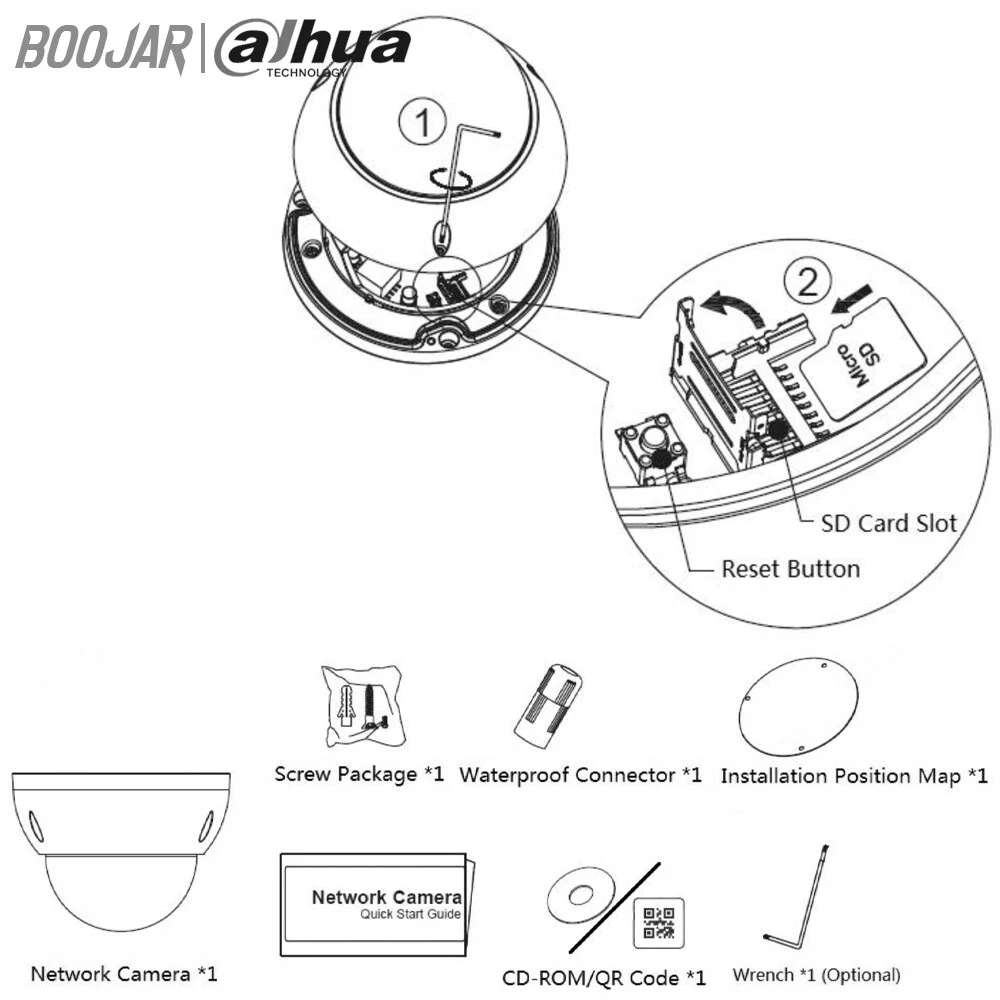 BOOJAR | alhua TECHNOLOGY

1

2

Micro SD

SD Card Slot

Reset Button

Screw Package *1

Waterproof Connector *1

Installation Position Map *1

Network Camera *1

Network Camera
Quick Start Guide

CD-ROM/QR Code *1

Wrench *1 (Optional)