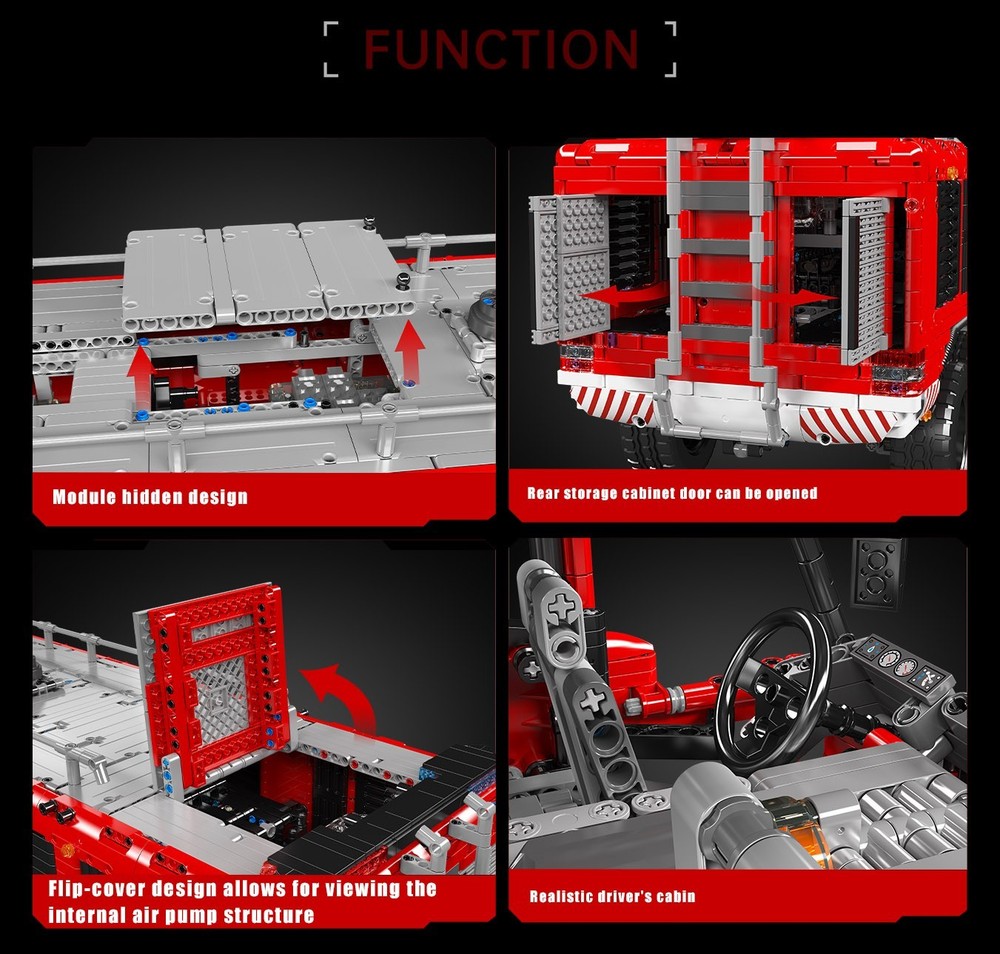 FUNCTION

Module hidden design

Rear storage cabinet door can be opened

Flip-cover design allows for viewing the internal air pump structure

Realistic driver's cabin