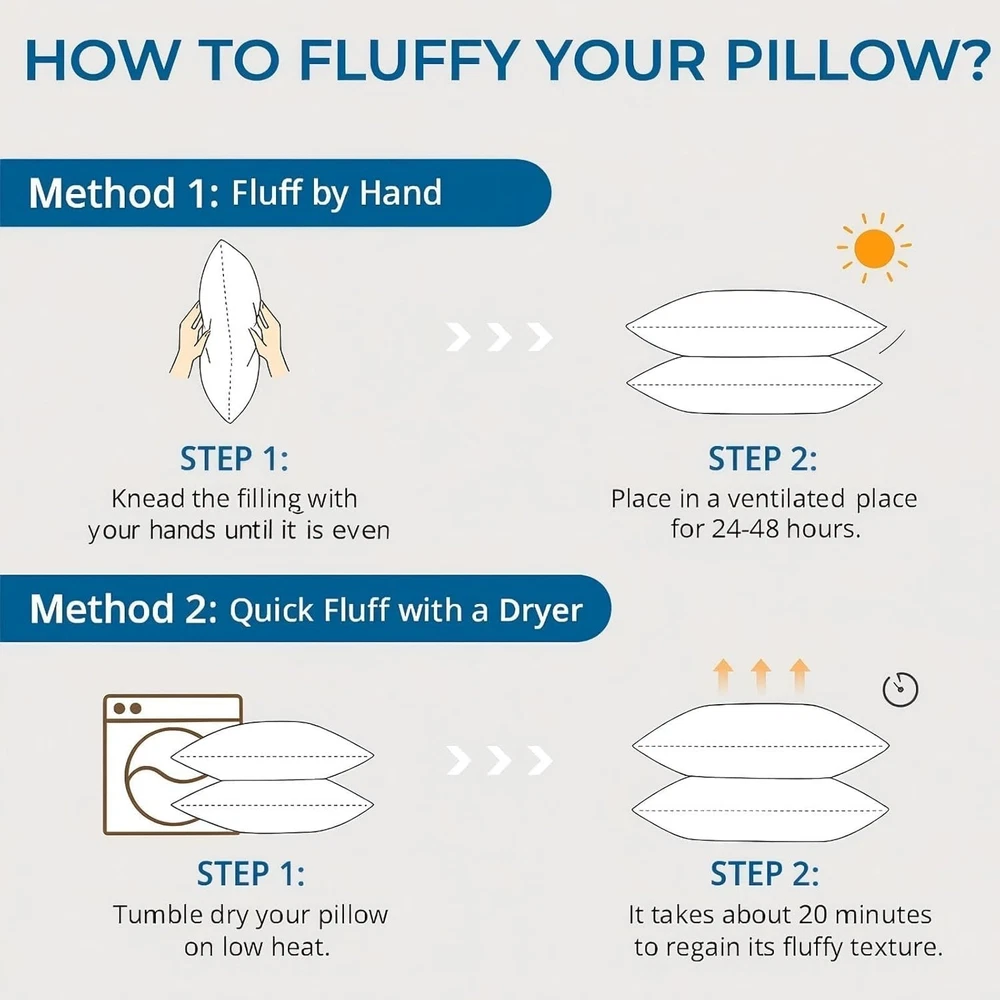 HOW TO FLUFFY YOUR PILLOW?

Method 1: Fluff by Hand

STEP 1:
Knead the filling with your hands until it is even

STEP 2:
Place in a ventilated place for 24-48 hours.

Method 2: Quick Fluff with a Dryer

STEP 1:
Tumble dry your pillow on low heat.

STEP 2:
It takes about 20 minutes to regain its fluffy texture.