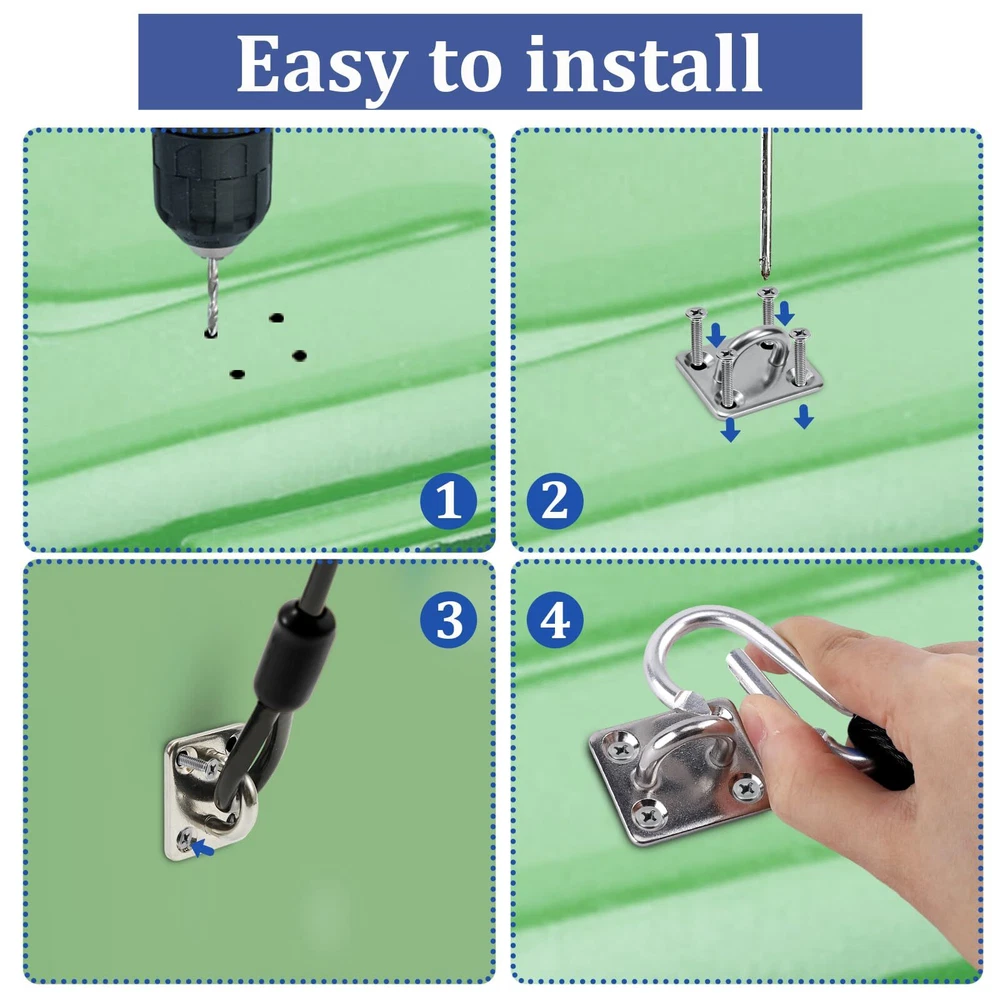 Easy to install

1

2

3

4