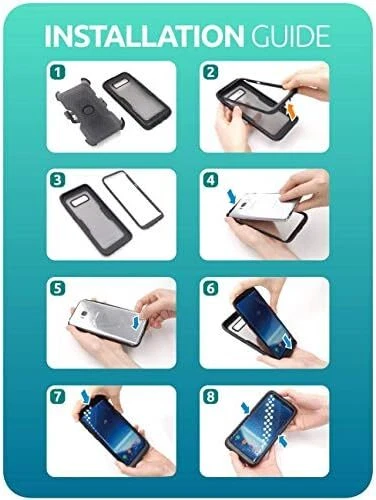 INSTALLATION GUIDE

1

2

3

4

5

6

7

8