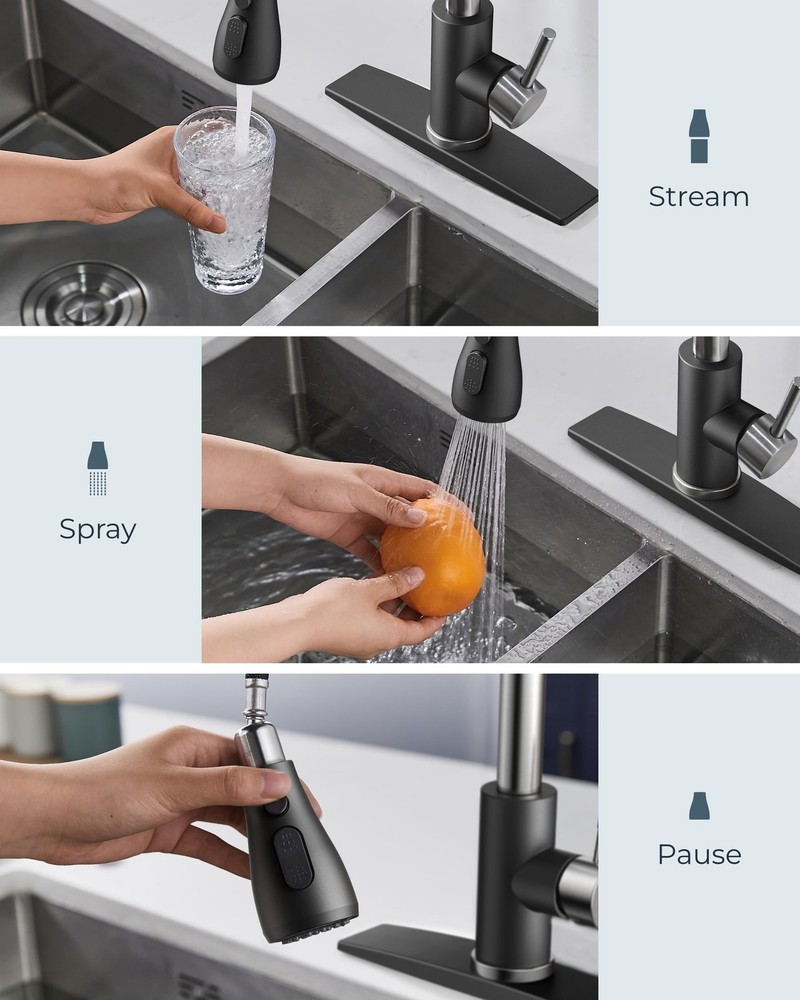 Stream

Spray

Pause