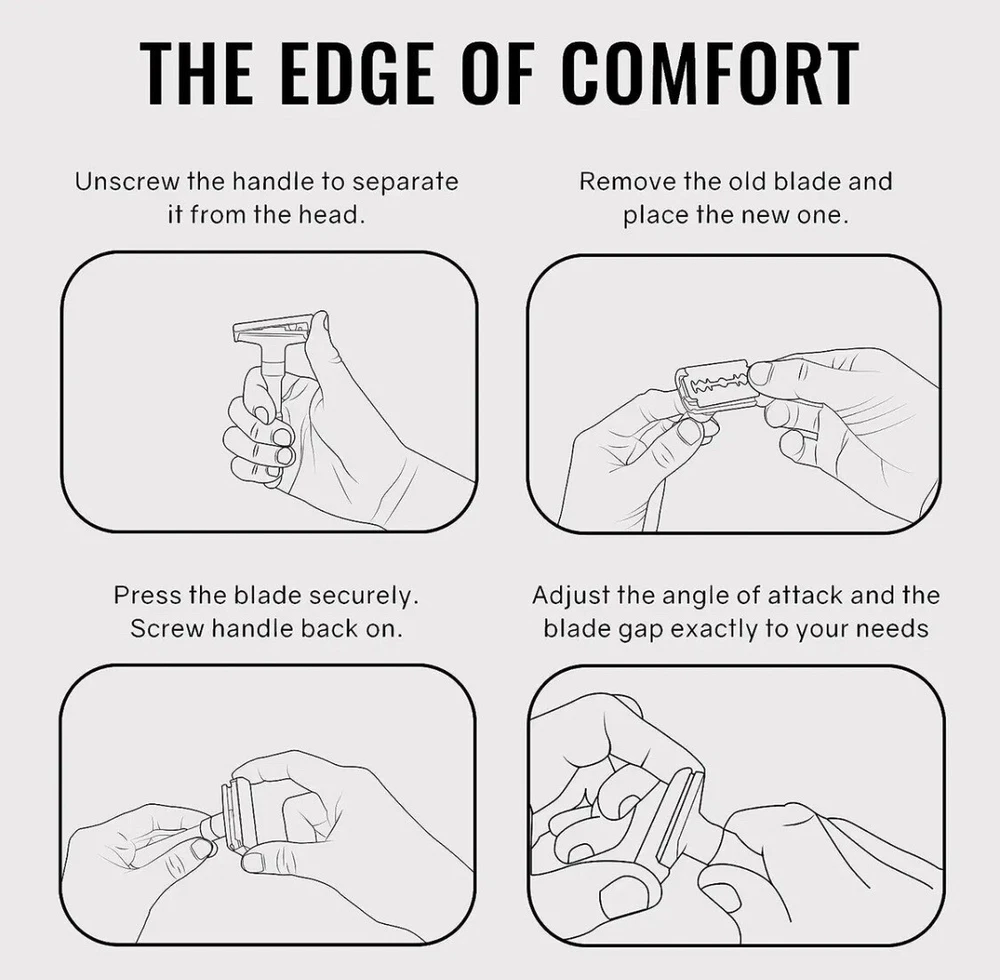 THE EDGE OF COMFORT

Unscrew the handle to separate it from the head.

Remove the old blade and place the new one.

Press the blade securely. Screw handle back on.

Adjust the angle of attack and the blade gap exactly to your needs