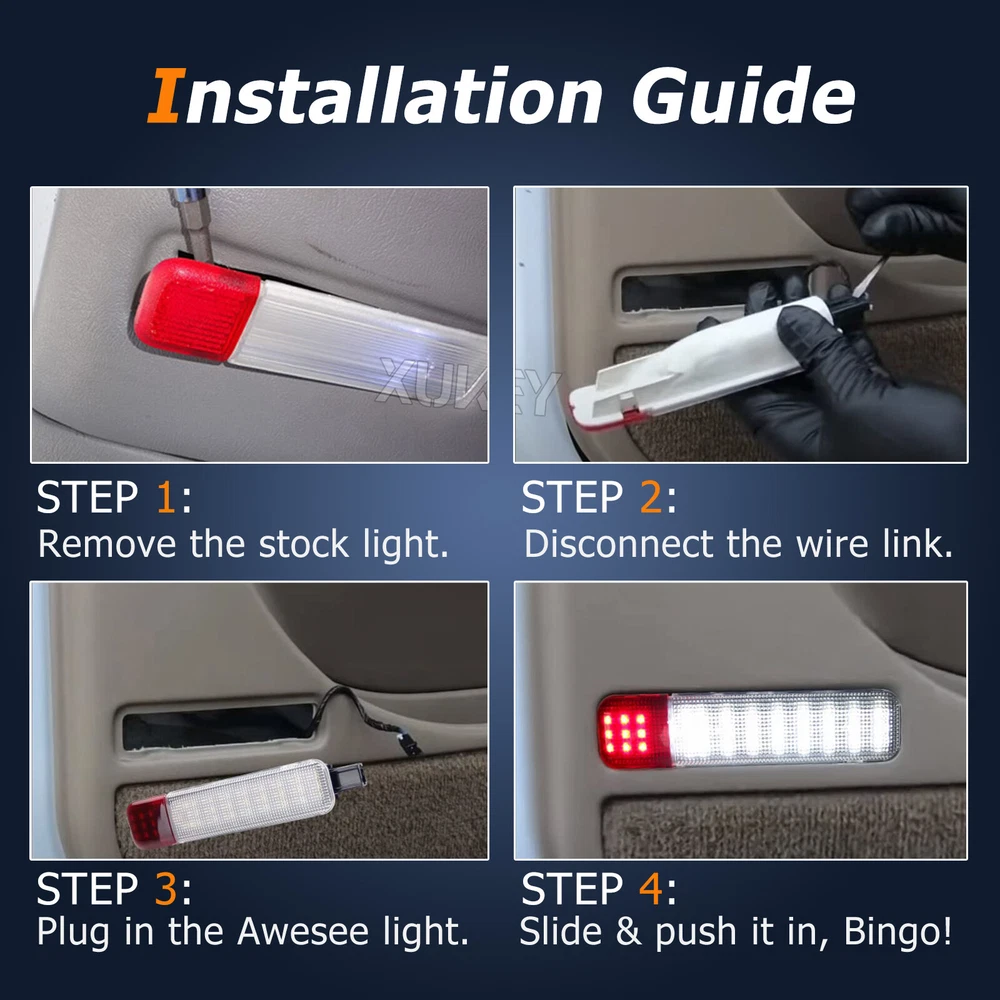 Installation Guide

XUKEY

STEP 1:
Remove the stock light.

STEP 2:
Disconnect the wire link.

STEP 3:
Plug in the Awesee light.

STEP 4:
Slide & push it in, Bingo!