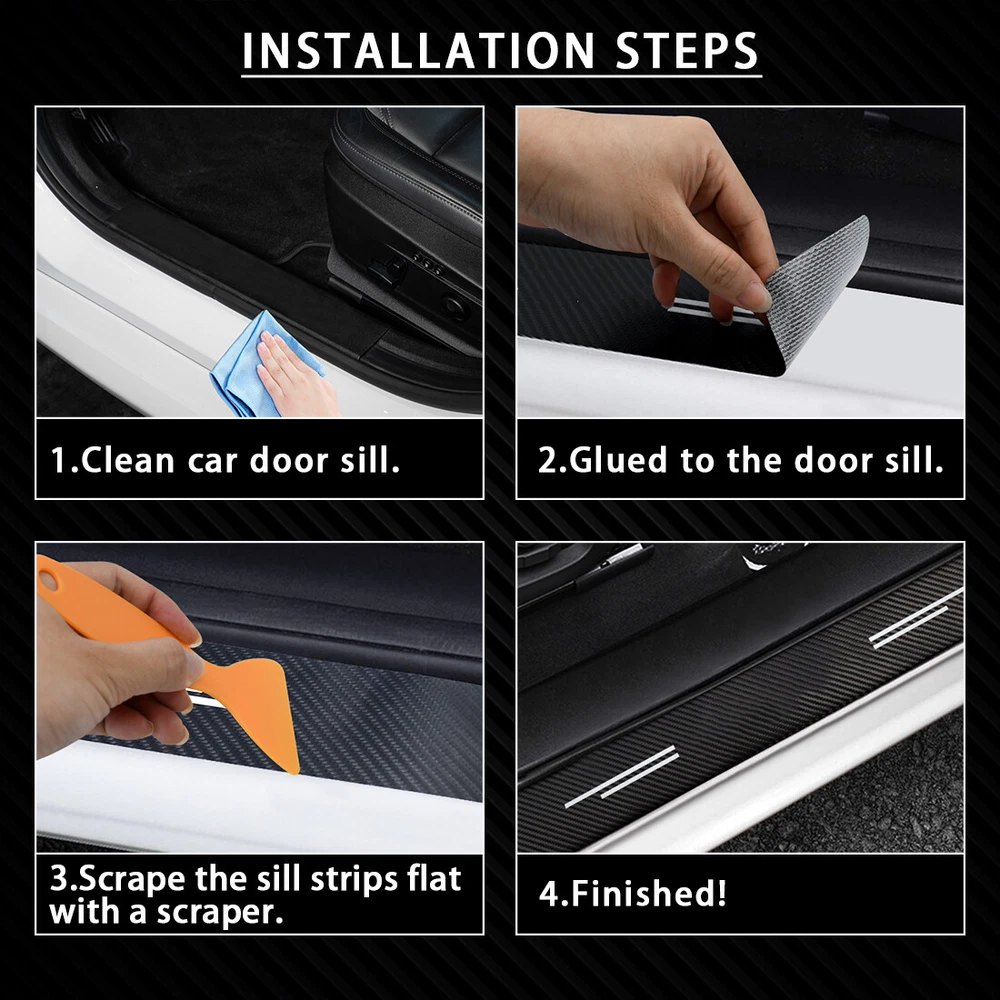 INSTALLATION STEPS

1.Clean car door sill.

2.Glued to the door sill.

3.Scrape the sill strips flat with a scraper.

4.Finished!