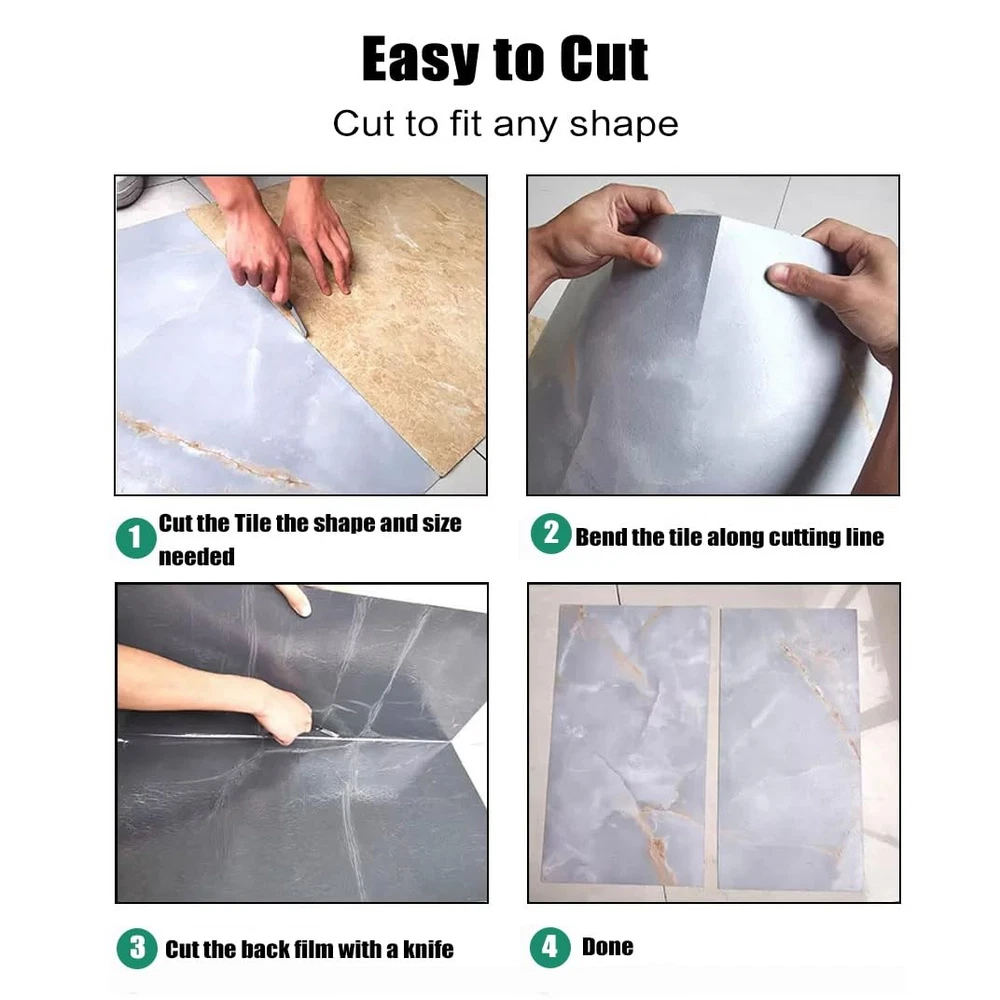 Easy to Cut

Cut to fit any shape

1 Cut the Tile the shape and size needed

2 Bend the tile along cutting line

3 Cut the back film with a knife

4 Done