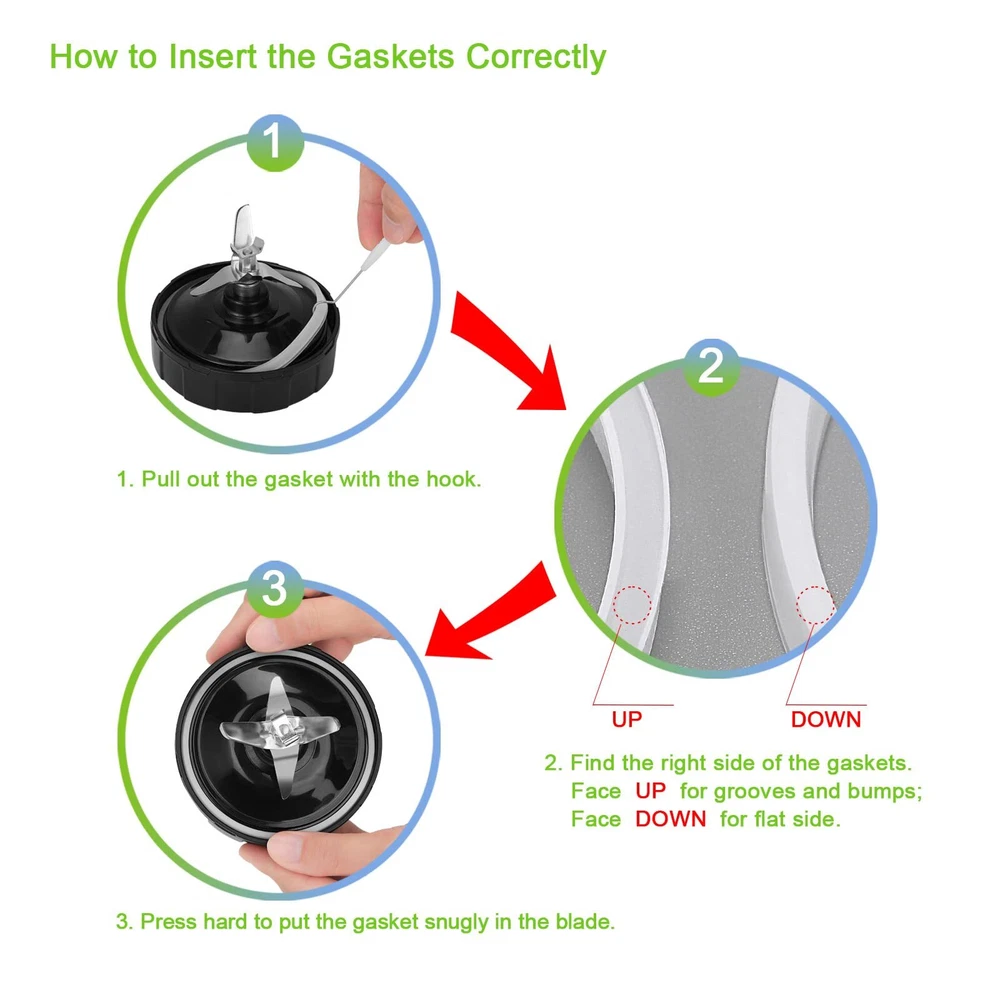 How to Insert the Gaskets Correctly

1

1. Pull out the gasket with the hook.

2

UP

DOWN

2. Find the right side of the gaskets.
Face UP for grooves and bumps;
Face DOWN for flat side.

3

3. Press hard to put the gasket snugly in the blade.