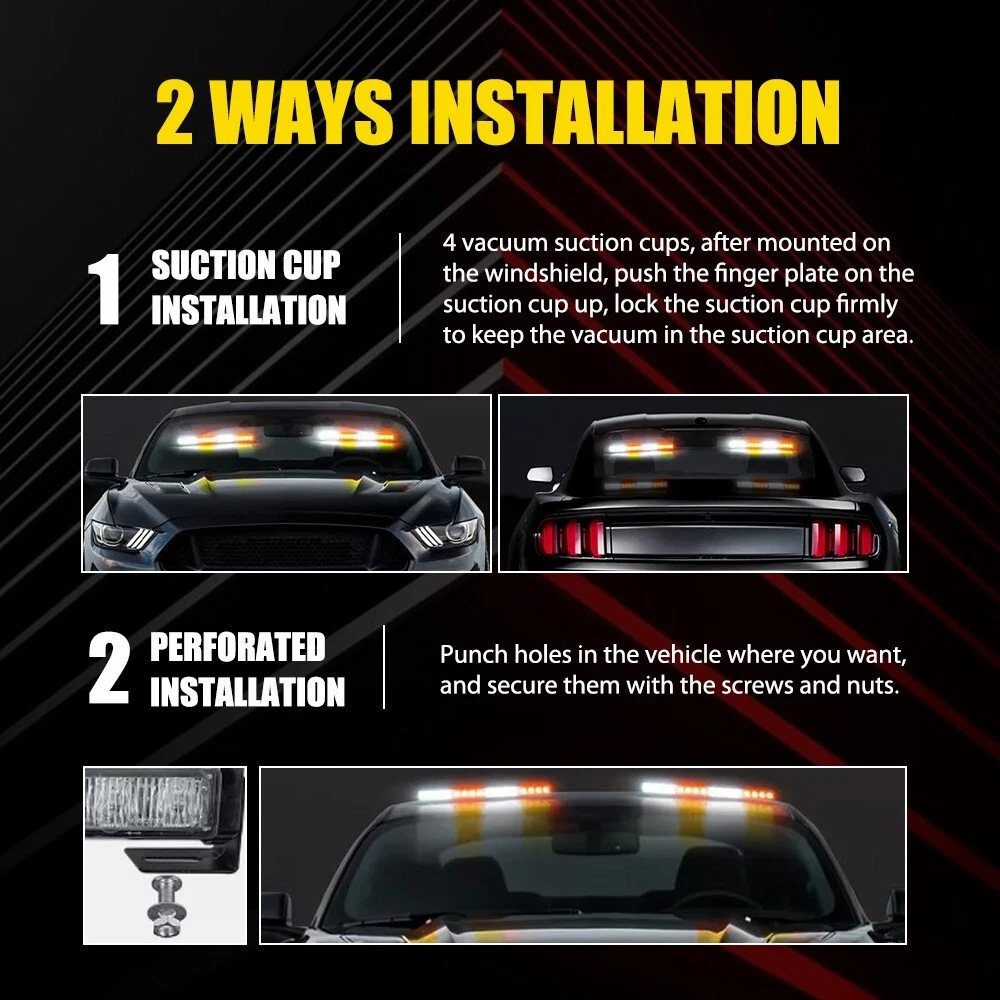 2 WAYS INSTALLATION

1 SUCTION CUP INSTALLATION

4 vacuum suction cups, after mounted on the windshield, push the finger plate on the suction cup up, lock the suction cup firmly to keep the vacuum in the suction cup area.

2 PERFORATED INSTALLATION

Punch holes in the vehicle where you want, and secure them with the screws and nuts.