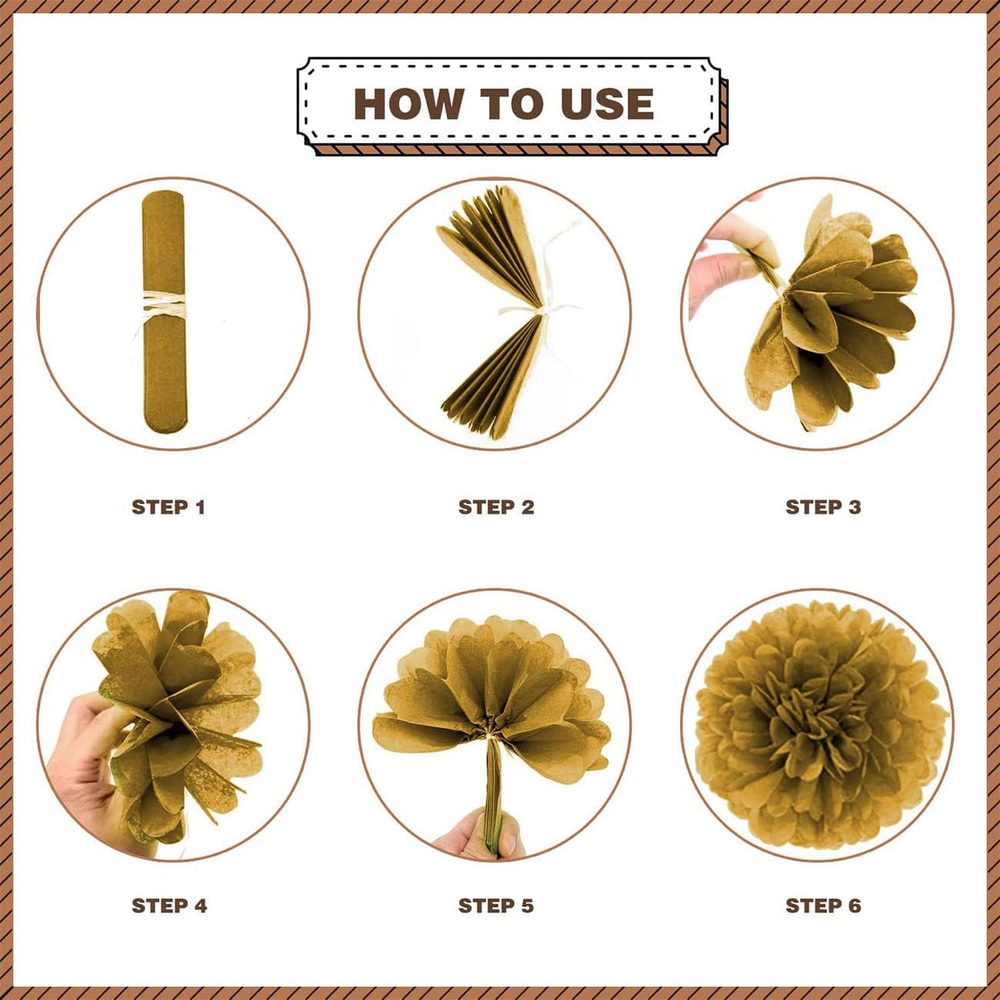 HOW TO USE

STEP 1

STEP 2

STEP 3

STEP 4

STEP 5

STEP 6