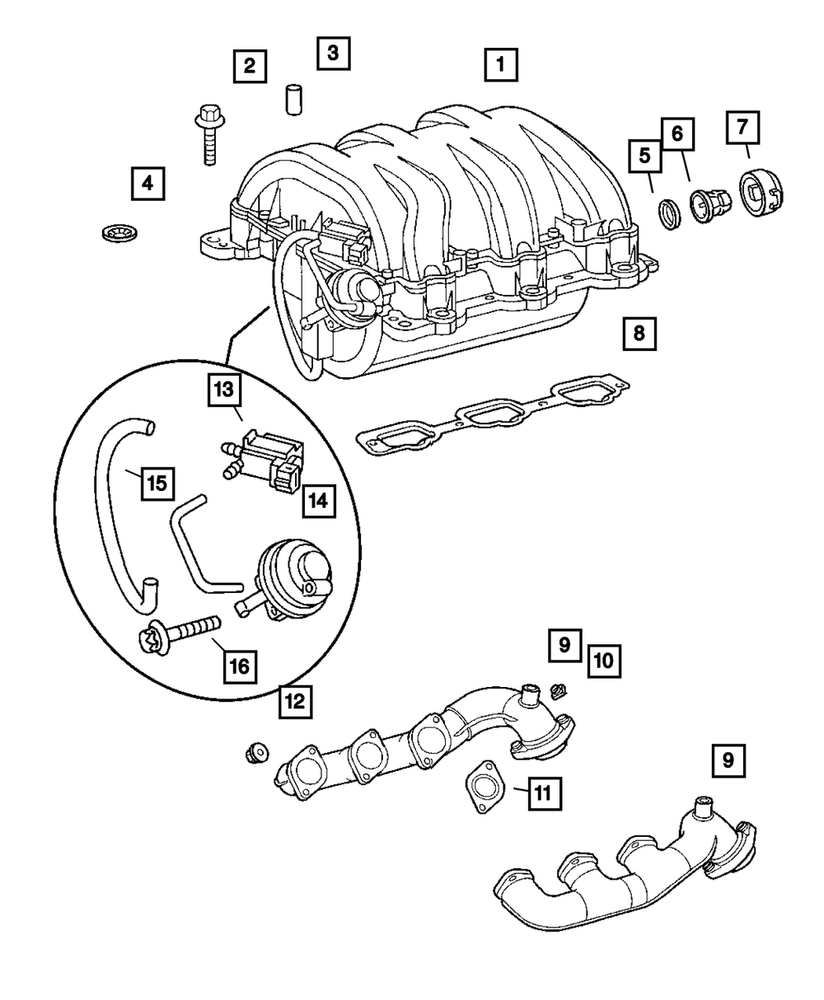 2
3
1
4
5
6
7
8
13
15
14
16
12
9
10
11
9