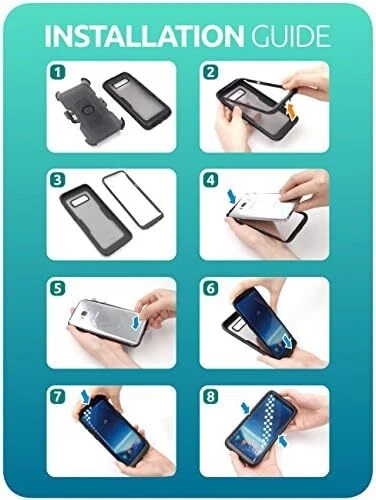 INSTALLATION GUIDE

1

2

3

4

5

6

7

8