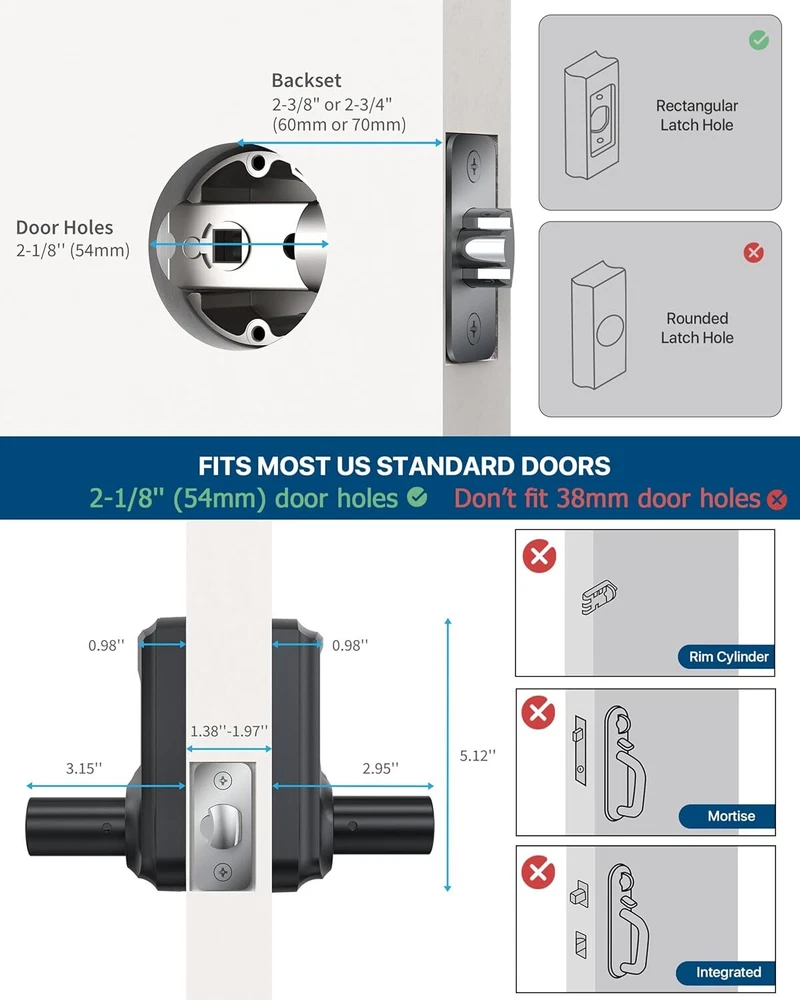 Backset
2-3/8" or 2-3/4"
(60mm or 70mm)

Door Holes
2-1/8'' (54mm)

Rectangular
Latch Hole

Rounded
Latch Hole

FITS MOST US STANDARD DOORS
2-1/8" (54mm) door holes
Don't fit 38mm door holes

0.98''
0.98''
1.38''-1.97''
3.15''
2.95''
5.12''

Rim Cylinder

Mortise

Integrated